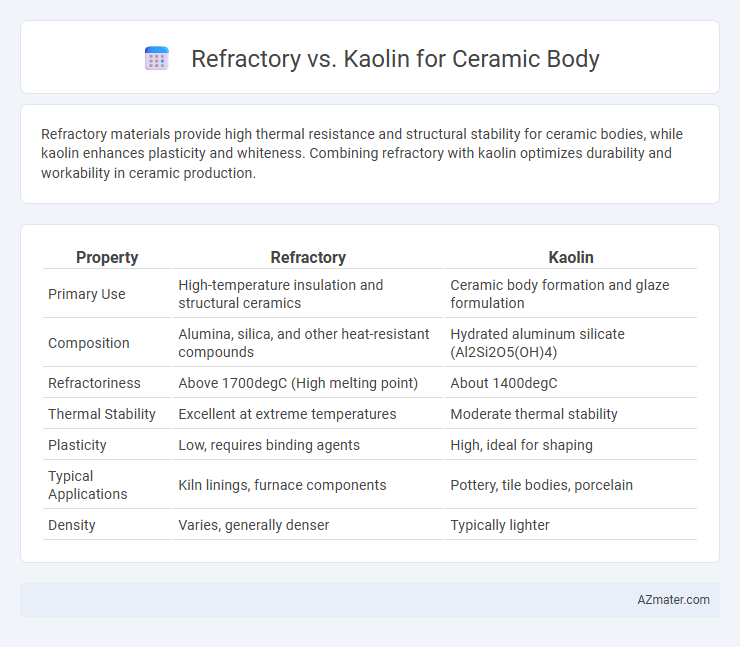 Refractory vs. Kaolin for Ceramic Body

Refractory materials provide high thermal resistance and structural stability for ceramic bodies, while kaolin enhances plasticity and whiteness. Combining refractory with kaolin optimizes durability and workability in ceramic production.

| Property | Refractory | Kaolin |
|---|---|---|
| Primary Use | High-temperature insulation and structural ceramics | Ceramic body formation and glaze formulation |
| Composition | Alumina, silica, and other heat-resistant compounds | Hydrated aluminum silicate (Al2Si2O5(OH)4) |
| Refractoriness | Above 1700degC (High melting point) | About 1400degC |
| Thermal Stability | Excellent at extreme temperatures | Moderate thermal stability |
| Plasticity | Low, requires binding agents | High, ideal for shaping |
| Typical Applications | Kiln linings, furnace components | Pottery, tile bodies, porcelain |
| Density | Varies, generally denser | Typically lighter |

AZmater.com