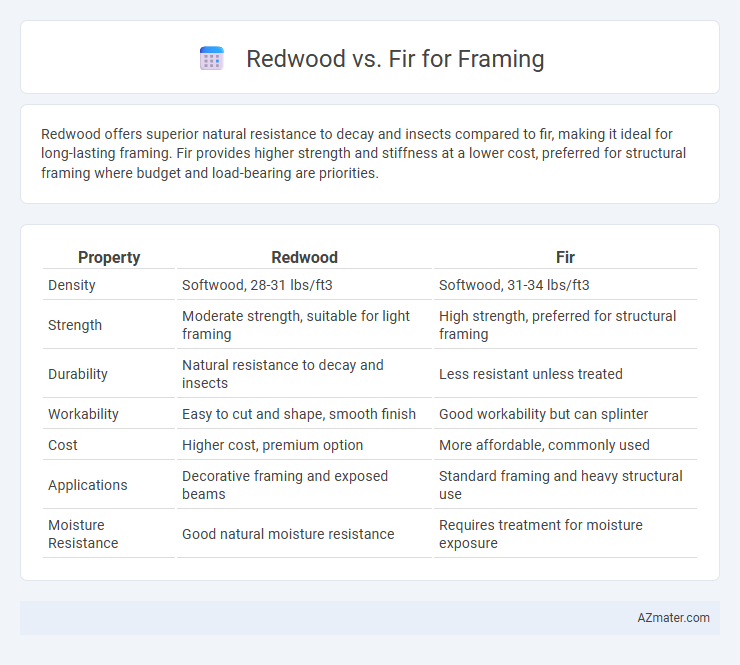 Redwood vs. Fir for Framing

Redwood offers superior natural resistance to decay and insects compared to fir, making it ideal for long-lasting framing. Fir provides higher strength and stiffness at a lower cost, preferred for structural framing where budget and load-bearing are priorities.

| Property | Redwood | Fir |
|---|---|---|
| Density | Softwood, 28-31 lbs/ft3 | Softwood, 31-34 lbs/ft3 |
| Strength | Moderate strength, suitable for light framing | High strength, preferred for structural framing |
| Durability | Natural resistance to decay and insects | Less resistant unless treated |
| Workability | Easy to cut and shape, smooth finish | Good workability but can splinter |
| Cost | Higher cost, premium option | More affordable, commonly used |
| Applications | Decorative framing and exposed beams | Standard framing and heavy structural use |
| Moisture Resistance | Good natural moisture resistance | Requires treatment for moisture exposure |

AZmater.com