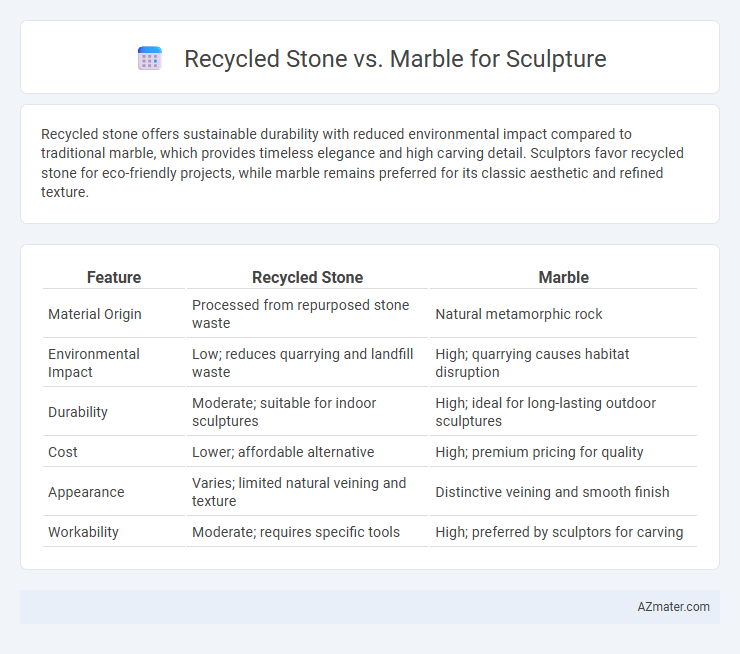 Recycled Stone vs. Marble for Sculpture

Recycled stone offers sustainable durability with reduced environmental impact compared to traditional marble, which provides timeless elegance and high carving detail. Sculptors favor recycled stone for eco-friendly projects, while marble remains preferred for its classic aesthetic and refined texture.

| Feature | Recycled Stone | Marble |
|---|---|---|
| Material Origin | Processed from repurposed stone waste | Natural metamorphic rock |
| Environmental Impact | Low; reduces quarrying and landfill waste | High; quarrying causes habitat disruption |
| Durability | Moderate; suitable for indoor sculptures | High; ideal for long-lasting outdoor sculptures |
| Cost | Lower; affordable alternative | High; premium pricing for quality |
| Appearance | Varies; limited natural veining and texture | Distinctive veining and smooth finish |
| Workability | Moderate; requires specific tools | High; preferred by sculptors for carving |

AZmater.com