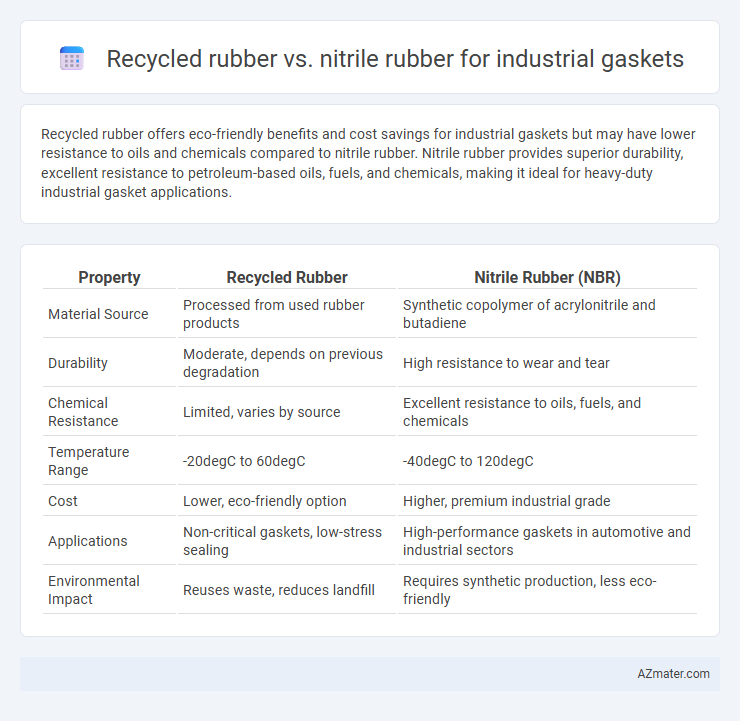 Recycled rubber vs. nitrile rubber for industrial gaskets

Recycled rubber offers eco-friendly benefits and cost savings for industrial gaskets but may have lower resistance to oils and chemicals compared to nitrile rubber. Nitrile rubber provides superior durability, excellent resistance to petroleum-based oils, fuels, and chemicals, making it ideal for heavy-duty industrial gasket applications.

| Property | Recycled Rubber | Nitrile Rubber (NBR) |
|---|---|---|
| Material Source | Processed from used rubber products | Synthetic copolymer of acrylonitrile and butadiene |
| Durability | Moderate, depends on previous degradation | High resistance to wear and tear |
| Chemical Resistance | Limited, varies by source | Excellent resistance to oils, fuels, and chemicals |
| Temperature Range | -20degC to 60degC | -40degC to 120degC |
| Cost | Lower, eco-friendly option | Higher, premium industrial grade |
| Applications | Non-critical gaskets, low-stress sealing | High-performance gaskets in automotive and industrial sectors |
| Environmental Impact | Reuses waste, reduces landfill | Requires synthetic production, less eco-friendly |

AZmater.com