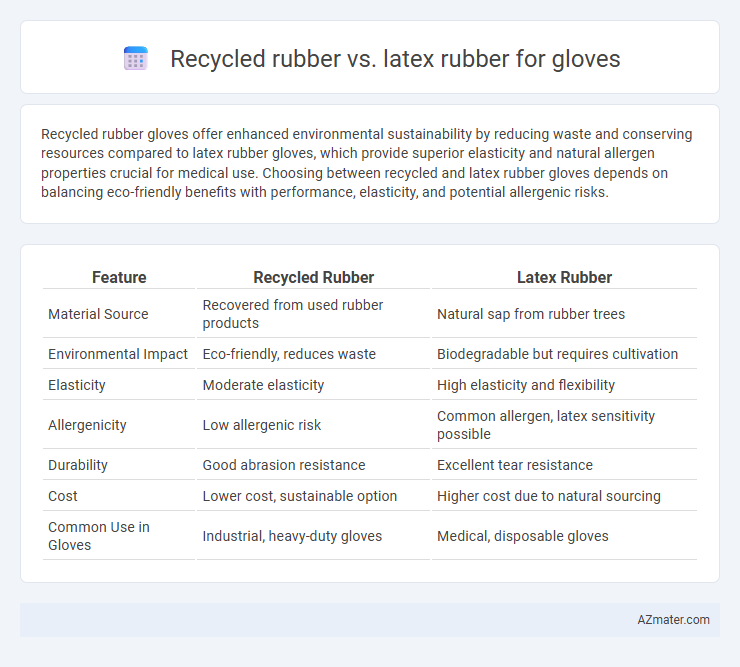 Recycled rubber vs. latex rubber for gloves

Recycled rubber gloves offer enhanced environmental sustainability by reducing waste and conserving resources compared to latex rubber gloves, which provide superior elasticity and natural allergen properties crucial for medical use. Choosing between recycled and latex rubber gloves depends on balancing eco-friendly benefits with performance, elasticity, and potential allergenic risks.

| Feature | Recycled Rubber | Latex Rubber |
|---|---|---|
| Material Source | Recovered from used rubber products | Natural sap from rubber trees |
| Environmental Impact | Eco-friendly, reduces waste | Biodegradable but requires cultivation |
| Elasticity | Moderate elasticity | High elasticity and flexibility |
| Allergenicity | Low allergenic risk | Common allergen, latex sensitivity possible |
| Durability | Good abrasion resistance | Excellent tear resistance |
| Cost | Lower cost, sustainable option | Higher cost due to natural sourcing |
| Common Use in Gloves | Industrial, heavy-duty gloves | Medical, disposable gloves |

AZmater.com