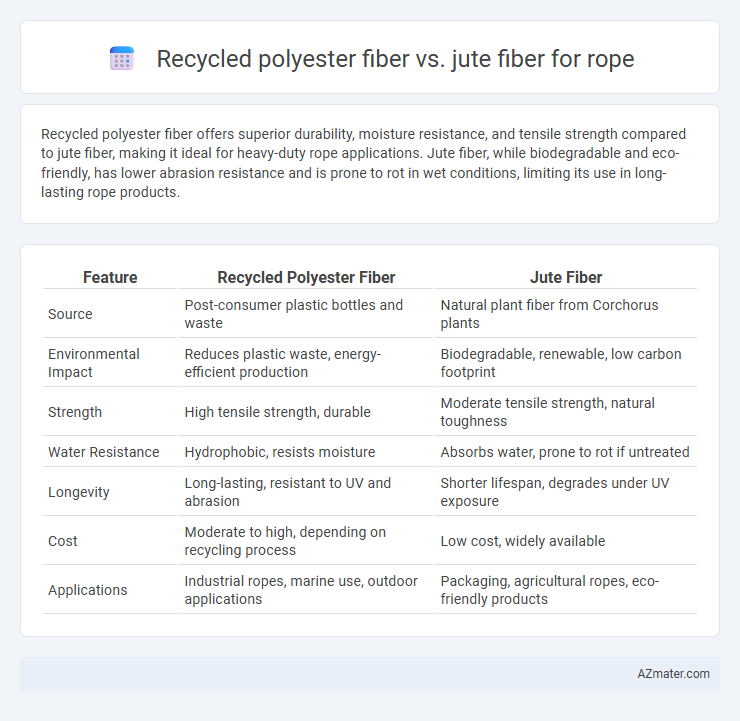 Recycled polyester fiber vs. jute fiber for rope

Recycled polyester fiber offers superior durability, moisture resistance, and tensile strength compared to jute fiber, making it ideal for heavy-duty rope applications. Jute fiber, while biodegradable and eco-friendly, has lower abrasion resistance and is prone to rot in wet conditions, limiting its use in long-lasting rope products.

| Feature | Recycled Polyester Fiber | Jute Fiber |
|---|---|---|
| Source | Post-consumer plastic bottles and waste | Natural plant fiber from Corchorus plants |
| Environmental Impact | Reduces plastic waste, energy-efficient production | Biodegradable, renewable, low carbon footprint |
| Strength | High tensile strength, durable | Moderate tensile strength, natural toughness |
| Water Resistance | Hydrophobic, resists moisture | Absorbs water, prone to rot if untreated |
| Longevity | Long-lasting, resistant to UV and abrasion | Shorter lifespan, degrades under UV exposure |
| Cost | Moderate to high, depending on recycling process | Low cost, widely available |
| Applications | Industrial ropes, marine use, outdoor applications | Packaging, agricultural ropes, eco-friendly products |

AZmater.com