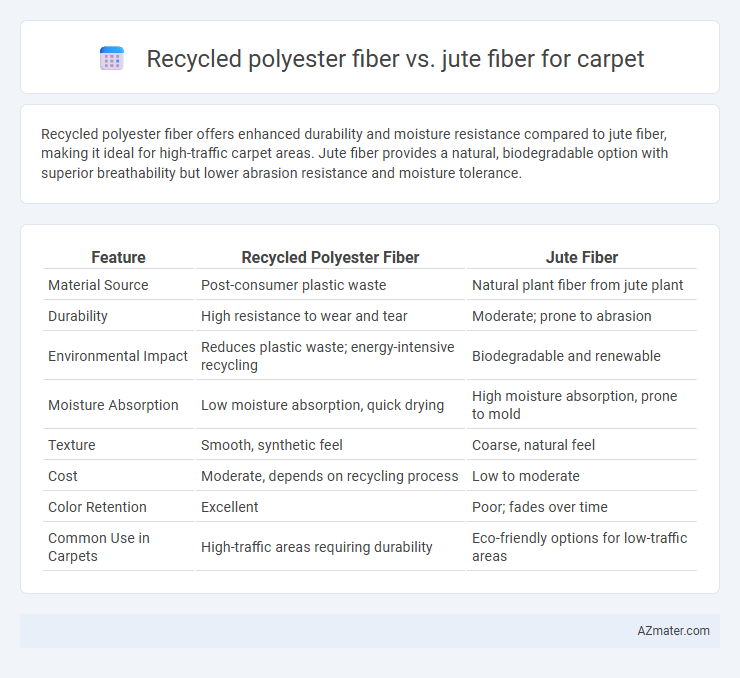 Recycled polyester fiber vs. jute fiber for carpet

Recycled polyester fiber offers enhanced durability and moisture resistance compared to jute fiber, making it ideal for high-traffic carpet areas. Jute fiber provides a natural, biodegradable option with superior breathability but lower abrasion resistance and moisture tolerance.

| Feature | Recycled Polyester Fiber | Jute Fiber |
|---|---|---|
| Material Source | Post-consumer plastic waste | Natural plant fiber from jute plant |
| Durability | High resistance to wear and tear | Moderate; prone to abrasion |
| Environmental Impact | Reduces plastic waste; energy-intensive recycling | Biodegradable and renewable |
| Moisture Absorption | Low moisture absorption, quick drying | High moisture absorption, prone to mold |
| Texture | Smooth, synthetic feel | Coarse, natural feel |
| Cost | Moderate, depends on recycling process | Low to moderate |
| Color Retention | Excellent | Poor; fades over time |
| Common Use in Carpets | High-traffic areas requiring durability | Eco-friendly options for low-traffic areas |

AZmater.com