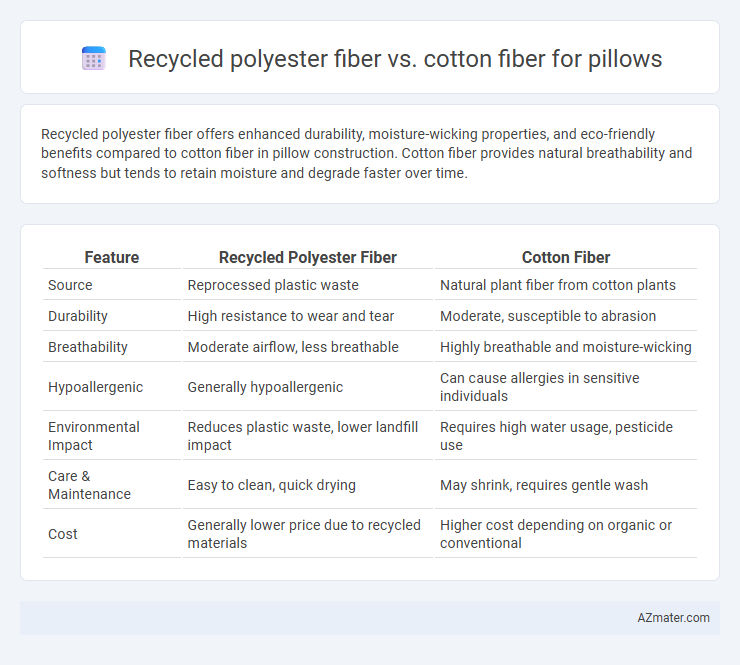 Recycled polyester fiber vs. cotton fiber for pillows

Recycled polyester fiber offers enhanced durability, moisture-wicking properties, and eco-friendly benefits compared to cotton fiber in pillow construction. Cotton fiber provides natural breathability and softness but tends to retain moisture and degrade faster over time.

| Feature | Recycled Polyester Fiber | Cotton Fiber |
|---|---|---|
| Source | Reprocessed plastic waste | Natural plant fiber from cotton plants |
| Durability | High resistance to wear and tear | Moderate, susceptible to abrasion |
| Breathability | Moderate airflow, less breathable | Highly breathable and moisture-wicking |
| Hypoallergenic | Generally hypoallergenic | Can cause allergies in sensitive individuals |
| Environmental Impact | Reduces plastic waste, lower landfill impact | Requires high water usage, pesticide use |
| Care & Maintenance | Easy to clean, quick drying | May shrink, requires gentle wash |
| Cost | Generally lower price due to recycled materials | Higher cost depending on organic or conventional |

AZmater.com