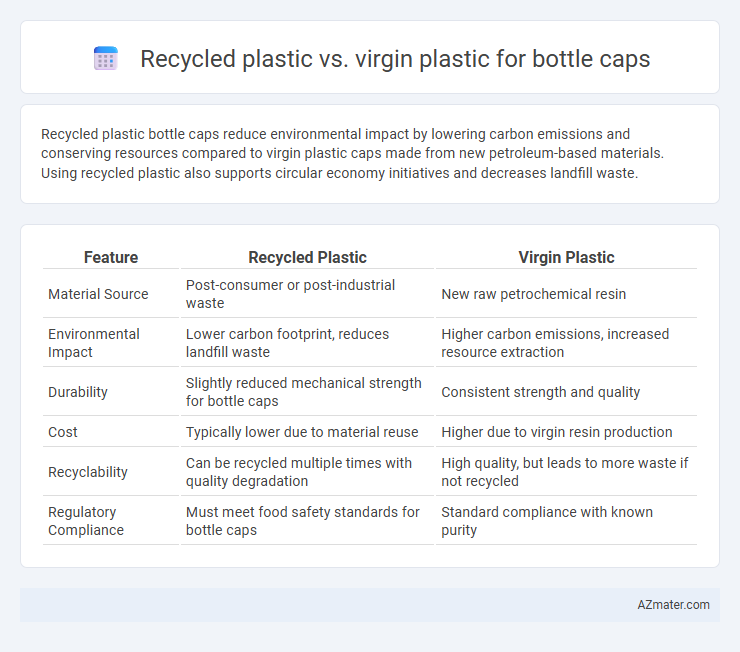 Recycled plastic vs. virgin plastic for bottle caps

Recycled plastic bottle caps reduce environmental impact by lowering carbon emissions and conserving resources compared to virgin plastic caps made from new petroleum-based materials. Using recycled plastic also supports circular economy initiatives and decreases landfill waste.

| Feature | Recycled Plastic | Virgin Plastic |
|---|---|---|
| Material Source | Post-consumer or post-industrial waste | New raw petrochemical resin |
| Environmental Impact | Lower carbon footprint, reduces landfill waste | Higher carbon emissions, increased resource extraction |
| Durability | Slightly reduced mechanical strength for bottle caps | Consistent strength and quality |
| Cost | Typically lower due to material reuse | Higher due to virgin resin production |
| Recyclability | Can be recycled multiple times with quality degradation | High quality, but leads to more waste if not recycled |
| Regulatory Compliance | Must meet food safety standards for bottle caps | Standard compliance with known purity |

AZmater.com