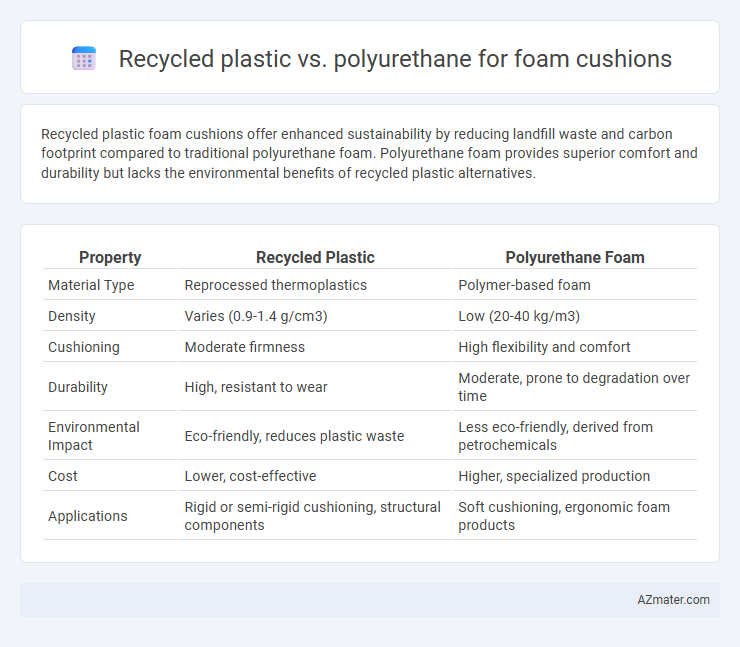 Recycled plastic vs. polyurethane for foam cushions

Recycled plastic foam cushions offer enhanced sustainability by reducing landfill waste and carbon footprint compared to traditional polyurethane foam. Polyurethane foam provides superior comfort and durability but lacks the environmental benefits of recycled plastic alternatives.

| Property | Recycled Plastic | Polyurethane Foam |
|---|---|---|
| Material Type | Reprocessed thermoplastics | Polymer-based foam |
| Density | Varies (0.9-1.4 g/cm3) | Low (20-40 kg/m3) |
| Cushioning | Moderate firmness | High flexibility and comfort |
| Durability | High, resistant to wear | Moderate, prone to degradation over time |
| Environmental Impact | Eco-friendly, reduces plastic waste | Less eco-friendly, derived from petrochemicals |
| Cost | Lower, cost-effective | Higher, specialized production |
| Applications | Rigid or semi-rigid cushioning, structural components | Soft cushioning, ergonomic foam products |

AZmater.com