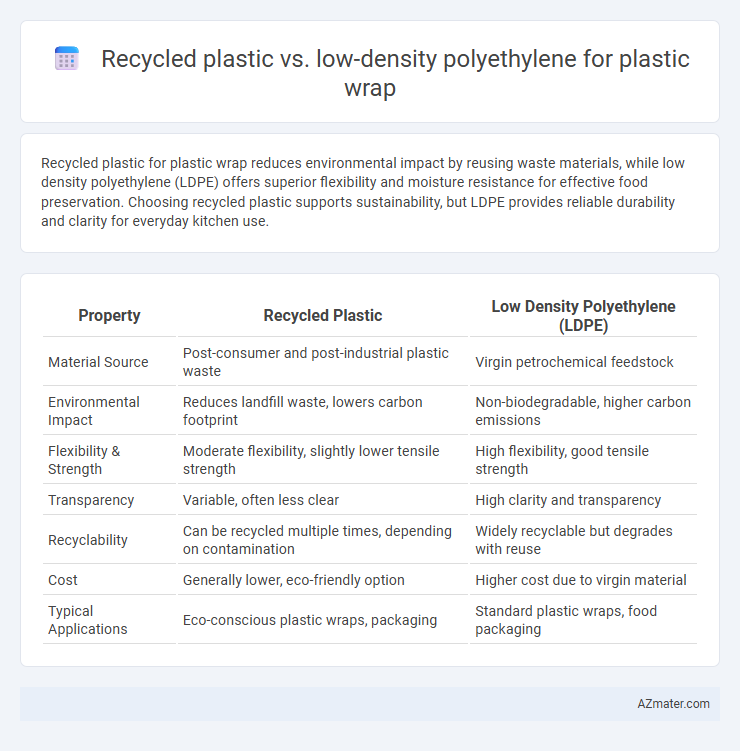 Recycled plastic vs. low-density polyethylene for plastic wrap

Recycled plastic for plastic wrap reduces environmental impact by reusing waste materials, while low density polyethylene (LDPE) offers superior flexibility and moisture resistance for effective food preservation. Choosing recycled plastic supports sustainability, but LDPE provides reliable durability and clarity for everyday kitchen use.

| Property | Recycled Plastic | Low Density Polyethylene (LDPE) |
|---|---|---|
| Material Source | Post-consumer and post-industrial plastic waste | Virgin petrochemical feedstock |
| Environmental Impact | Reduces landfill waste, lowers carbon footprint | Non-biodegradable, higher carbon emissions |
| Flexibility & Strength | Moderate flexibility, slightly lower tensile strength | High flexibility, good tensile strength |
| Transparency | Variable, often less clear | High clarity and transparency |
| Recyclability | Can be recycled multiple times, depending on contamination | Widely recyclable but degrades with reuse |
| Cost | Generally lower, eco-friendly option | Higher cost due to virgin material |
| Typical Applications | Eco-conscious plastic wraps, packaging | Standard plastic wraps, food packaging |

AZmater.com