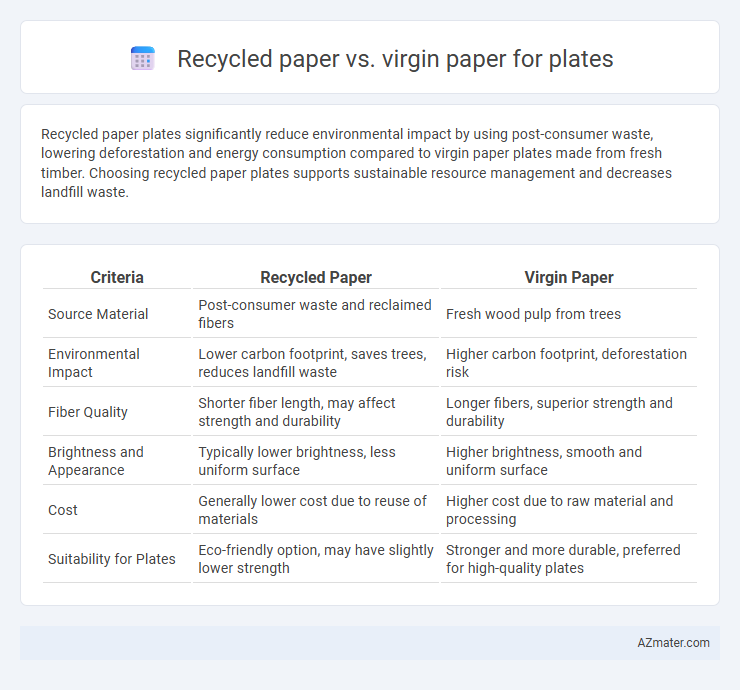 Recycled paper vs. virgin paper for plates

Recycled paper plates significantly reduce environmental impact by using post-consumer waste, lowering deforestation and energy consumption compared to virgin paper plates made from fresh timber. Choosing recycled paper plates supports sustainable resource management and decreases landfill waste.

| Criteria | Recycled Paper | Virgin Paper |
|---|---|---|
| Source Material | Post-consumer waste and reclaimed fibers | Fresh wood pulp from trees |
| Environmental Impact | Lower carbon footprint, saves trees, reduces landfill waste | Higher carbon footprint, deforestation risk |
| Fiber Quality | Shorter fiber length, may affect strength and durability | Longer fibers, superior strength and durability |
| Brightness and Appearance | Typically lower brightness, less uniform surface | Higher brightness, smooth and uniform surface |
| Cost | Generally lower cost due to reuse of materials | Higher cost due to raw material and processing |
| Suitability for Plates | Eco-friendly option, may have slightly lower strength | Stronger and more durable, preferred for high-quality plates |

AZmater.com