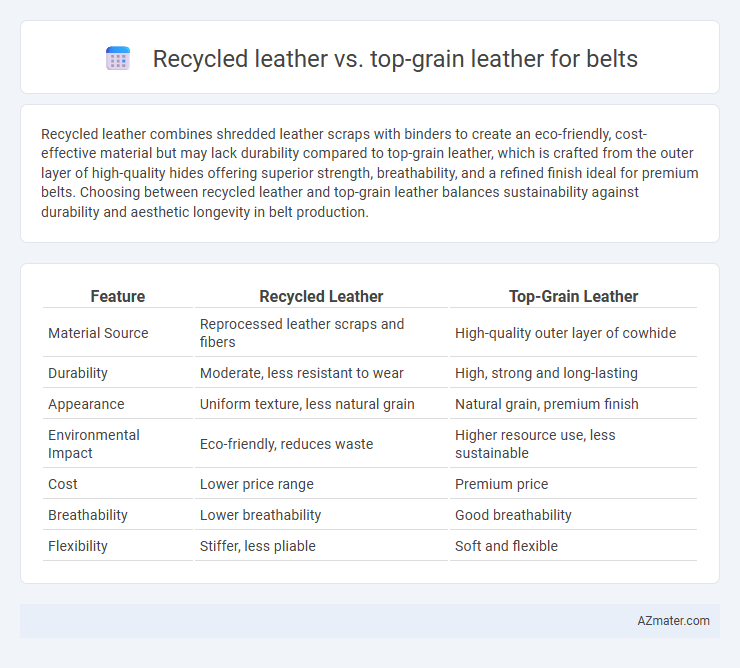 Recycled leather vs. top-grain leather for belts

Recycled leather combines shredded leather scraps with binders to create an eco-friendly, cost-effective material but may lack durability compared to top-grain leather, which is crafted from the outer layer of high-quality hides offering superior strength, breathability, and a refined finish ideal for premium belts. Choosing between recycled leather and top-grain leather balances sustainability against durability and aesthetic longevity in belt production.

| Feature | Recycled Leather | Top-Grain Leather |
|---|---|---|
| Material Source | Reprocessed leather scraps and fibers | High-quality outer layer of cowhide |
| Durability | Moderate, less resistant to wear | High, strong and long-lasting |
| Appearance | Uniform texture, less natural grain | Natural grain, premium finish |
| Environmental Impact | Eco-friendly, reduces waste | Higher resource use, less sustainable |
| Cost | Lower price range | Premium price |
| Breathability | Lower breathability | Good breathability |
| Flexibility | Stiffer, less pliable | Soft and flexible |

AZmater.com