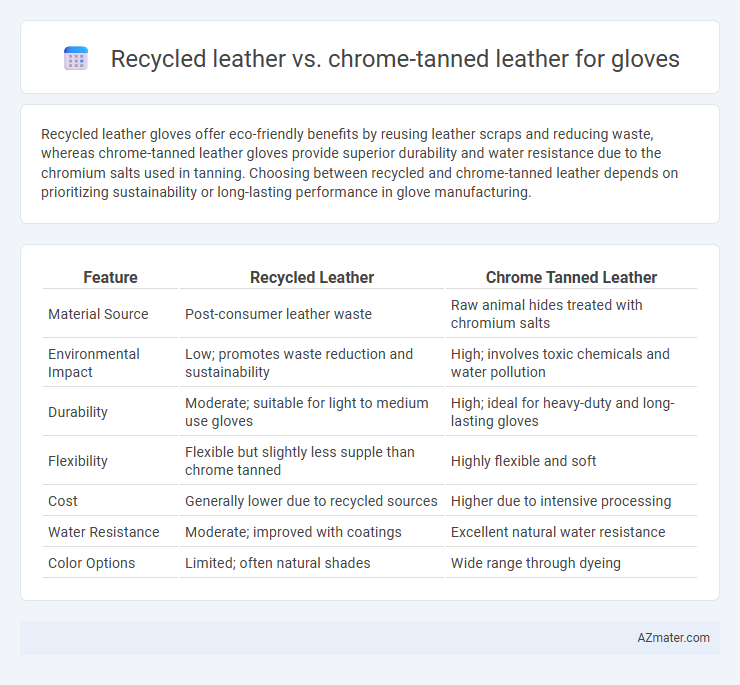 Recycled leather vs. chrome-tanned leather for gloves

Recycled leather gloves offer eco-friendly benefits by reusing leather scraps and reducing waste, whereas chrome-tanned leather gloves provide superior durability and water resistance due to the chromium salts used in tanning. Choosing between recycled and chrome-tanned leather depends on prioritizing sustainability or long-lasting performance in glove manufacturing.

| Feature | Recycled Leather | Chrome Tanned Leather |
|---|---|---|
| Material Source | Post-consumer leather waste | Raw animal hides treated with chromium salts |
| Environmental Impact | Low; promotes waste reduction and sustainability | High; involves toxic chemicals and water pollution |
| Durability | Moderate; suitable for light to medium use gloves | High; ideal for heavy-duty and long-lasting gloves |
| Flexibility | Flexible but slightly less supple than chrome tanned | Highly flexible and soft |
| Cost | Generally lower due to recycled sources | Higher due to intensive processing |
| Water Resistance | Moderate; improved with coatings | Excellent natural water resistance |
| Color Options | Limited; often natural shades | Wide range through dyeing |

AZmater.com