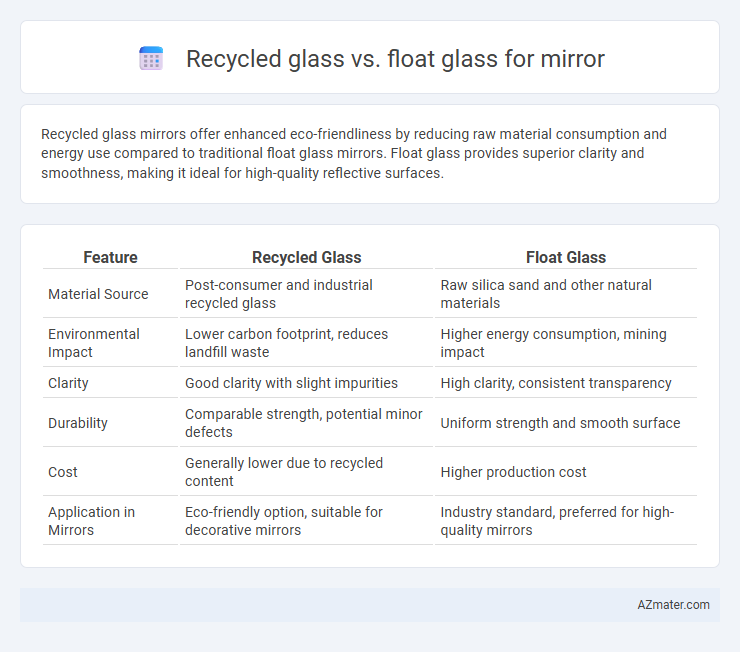 Recycled glass vs. float glass for mirror

Recycled glass mirrors offer enhanced eco-friendliness by reducing raw material consumption and energy use compared to traditional float glass mirrors. Float glass provides superior clarity and smoothness, making it ideal for high-quality reflective surfaces.

| Feature | Recycled Glass | Float Glass |
|---|---|---|
| Material Source | Post-consumer and industrial recycled glass | Raw silica sand and other natural materials |
| Environmental Impact | Lower carbon footprint, reduces landfill waste | Higher energy consumption, mining impact |
| Clarity | Good clarity with slight impurities | High clarity, consistent transparency |
| Durability | Comparable strength, potential minor defects | Uniform strength and smooth surface |
| Cost | Generally lower due to recycled content | Higher production cost |
| Application in Mirrors | Eco-friendly option, suitable for decorative mirrors | Industry standard, preferred for high-quality mirrors |

AZmater.com