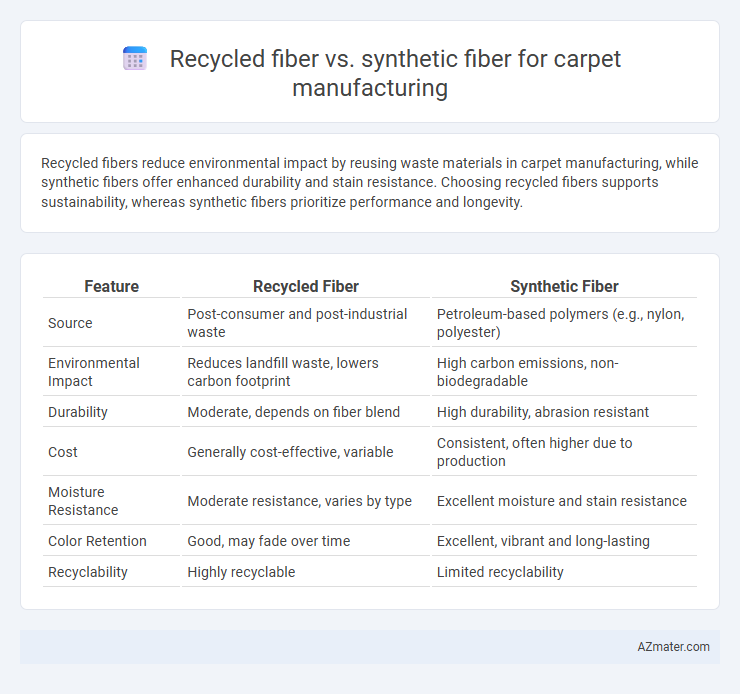 Recycled fiber vs. synthetic fiber for carpet manufacturing

Recycled fibers reduce environmental impact by reusing waste materials in carpet manufacturing, while synthetic fibers offer enhanced durability and stain resistance. Choosing recycled fibers supports sustainability, whereas synthetic fibers prioritize performance and longevity.

| Feature | Recycled Fiber | Synthetic Fiber |
|---|---|---|
| Source | Post-consumer and post-industrial waste | Petroleum-based polymers (e.g., nylon, polyester) |
| Environmental Impact | Reduces landfill waste, lowers carbon footprint | High carbon emissions, non-biodegradable |
| Durability | Moderate, depends on fiber blend | High durability, abrasion resistant |
| Cost | Generally cost-effective, variable | Consistent, often higher due to production |
| Moisture Resistance | Moderate resistance, varies by type | Excellent moisture and stain resistance |
| Color Retention | Good, may fade over time | Excellent, vibrant and long-lasting |
| Recyclability | Highly recyclable | Limited recyclability |

AZmater.com