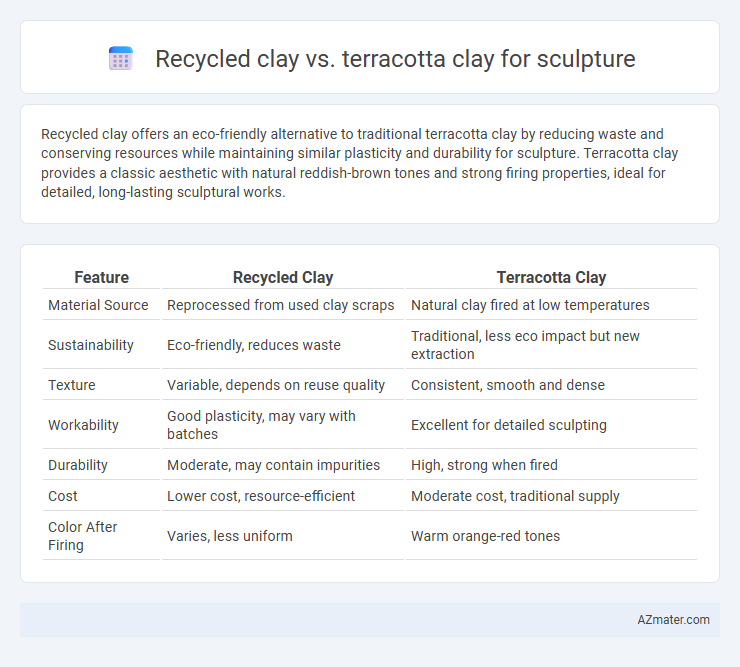 Recycled clay vs. terracotta clay for sculpture

Recycled clay offers an eco-friendly alternative to traditional terracotta clay by reducing waste and conserving resources while maintaining similar plasticity and durability for sculpture. Terracotta clay provides a classic aesthetic with natural reddish-brown tones and strong firing properties, ideal for detailed, long-lasting sculptural works.

| Feature | Recycled Clay | Terracotta Clay |
|---|---|---|
| Material Source | Reprocessed from used clay scraps | Natural clay fired at low temperatures |
| Sustainability | Eco-friendly, reduces waste | Traditional, less eco impact but new extraction |
| Texture | Variable, depends on reuse quality | Consistent, smooth and dense |
| Workability | Good plasticity, may vary with batches | Excellent for detailed sculpting |
| Durability | Moderate, may contain impurities | High, strong when fired |
| Cost | Lower cost, resource-efficient | Moderate cost, traditional supply |
| Color After Firing | Varies, less uniform | Warm orange-red tones |

AZmater.com