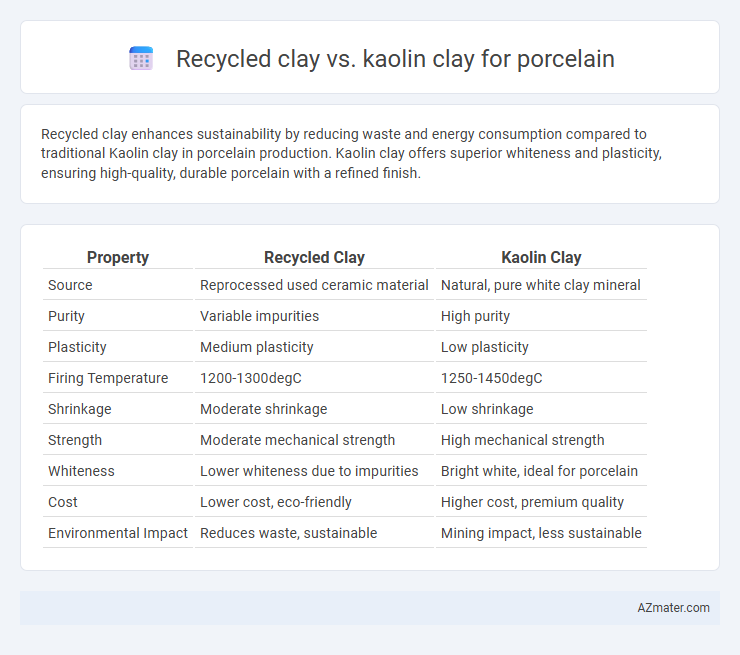 Recycled clay vs. kaolin clay for porcelain

Recycled clay enhances sustainability by reducing waste and energy consumption compared to traditional Kaolin clay in porcelain production. Kaolin clay offers superior whiteness and plasticity, ensuring high-quality, durable porcelain with a refined finish.

| Property | Recycled Clay | Kaolin Clay |
|---|---|---|
| Source | Reprocessed used ceramic material | Natural, pure white clay mineral |
| Purity | Variable impurities | High purity |
| Plasticity | Medium plasticity | Low plasticity |
| Firing Temperature | 1200-1300degC | 1250-1450degC |
| Shrinkage | Moderate shrinkage | Low shrinkage |
| Strength | Moderate mechanical strength | High mechanical strength |
| Whiteness | Lower whiteness due to impurities | Bright white, ideal for porcelain |
| Cost | Lower cost, eco-friendly | Higher cost, premium quality |
| Environmental Impact | Reduces waste, sustainable | Mining impact, less sustainable |

AZmater.com