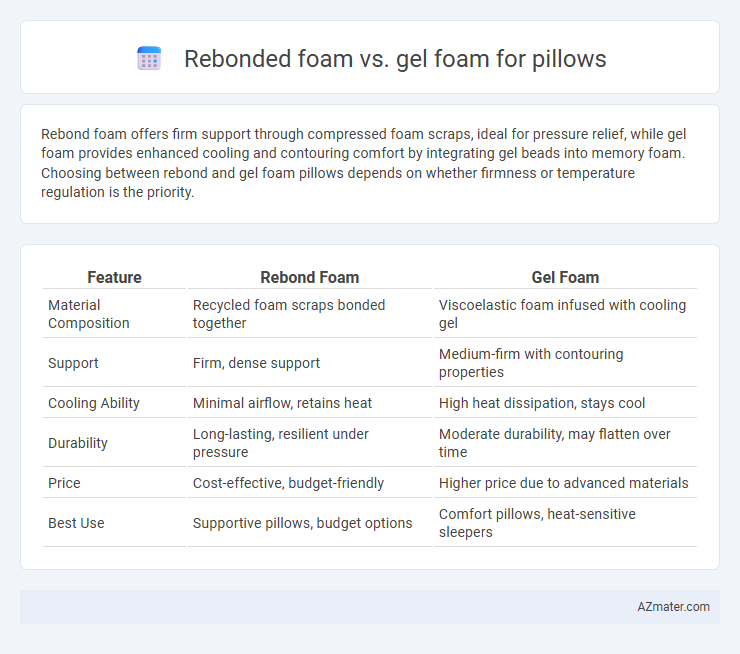 Rebonded foam vs. gel foam for pillows

Rebond foam offers firm support through compressed foam scraps, ideal for pressure relief, while gel foam provides enhanced cooling and contouring comfort by integrating gel beads into memory foam. Choosing between rebond and gel foam pillows depends on whether firmness or temperature regulation is the priority.

| Feature | Rebond Foam | Gel Foam |
|---|---|---|
| Material Composition | Recycled foam scraps bonded together | Viscoelastic foam infused with cooling gel |
| Support | Firm, dense support | Medium-firm with contouring properties |
| Cooling Ability | Minimal airflow, retains heat | High heat dissipation, stays cool |
| Durability | Long-lasting, resilient under pressure | Moderate durability, may flatten over time |
| Price | Cost-effective, budget-friendly | Higher price due to advanced materials |
| Best Use | Supportive pillows, budget options | Comfort pillows, heat-sensitive sleepers |

AZmater.com