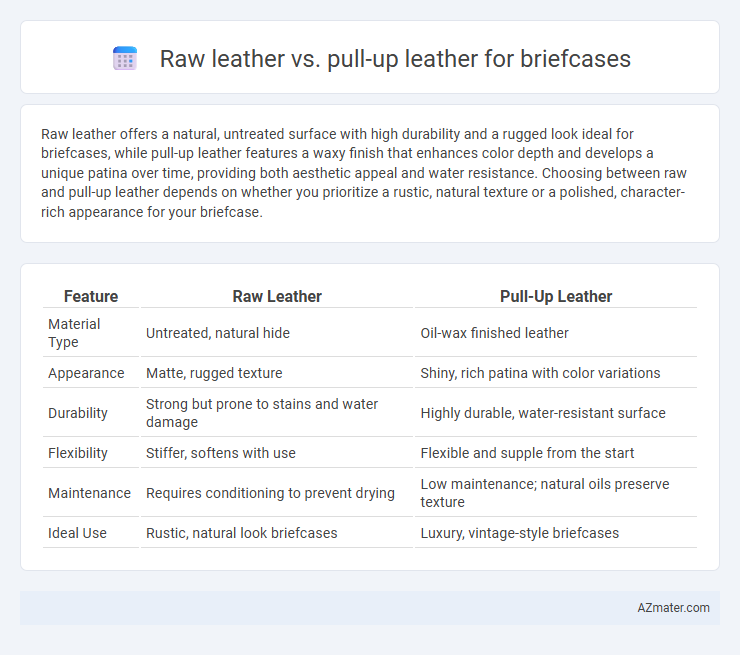 Raw leather vs. pull-up leather for briefcases

Raw leather offers a natural, untreated surface with high durability and a rugged look ideal for briefcases, while pull-up leather features a waxy finish that enhances color depth and develops a unique patina over time, providing both aesthetic appeal and water resistance. Choosing between raw and pull-up leather depends on whether you prioritize a rustic, natural texture or a polished, character-rich appearance for your briefcase.

| Feature | Raw Leather | Pull-Up Leather |
|---|---|---|
| Material Type | Untreated, natural hide | Oil-wax finished leather |
| Appearance | Matte, rugged texture | Shiny, rich patina with color variations |
| Durability | Strong but prone to stains and water damage | Highly durable, water-resistant surface |
| Flexibility | Stiffer, softens with use | Flexible and supple from the start |
| Maintenance | Requires conditioning to prevent drying | Low maintenance; natural oils preserve texture |
| Ideal Use | Rustic, natural look briefcases | Luxury, vintage-style briefcases |

AZmater.com