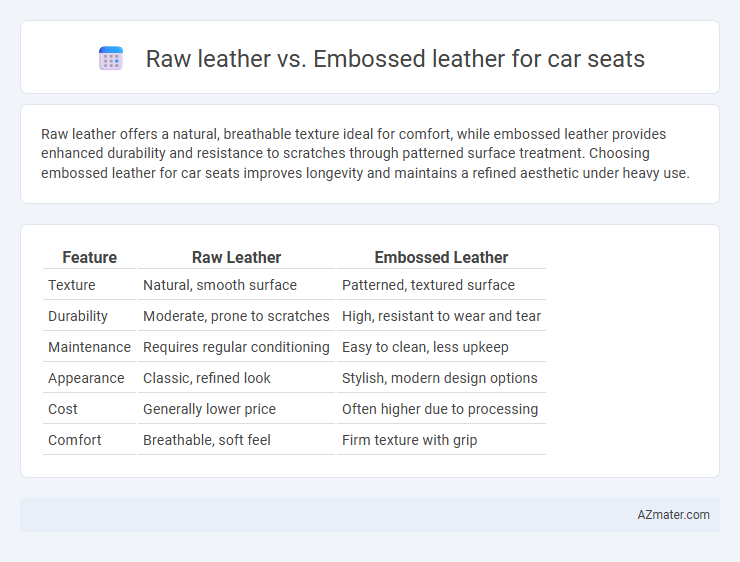 Raw leather vs. Embossed leather for car seats

Raw leather offers a natural, breathable texture ideal for comfort, while embossed leather provides enhanced durability and resistance to scratches through patterned surface treatment. Choosing embossed leather for car seats improves longevity and maintains a refined aesthetic under heavy use.

| Feature | Raw Leather | Embossed Leather |
|---|---|---|
| Texture | Natural, smooth surface | Patterned, textured surface |
| Durability | Moderate, prone to scratches | High, resistant to wear and tear |
| Maintenance | Requires regular conditioning | Easy to clean, less upkeep |
| Appearance | Classic, refined look | Stylish, modern design options |
| Cost | Generally lower price | Often higher due to processing |
| Comfort | Breathable, soft feel | Firm texture with grip |

AZmater.com