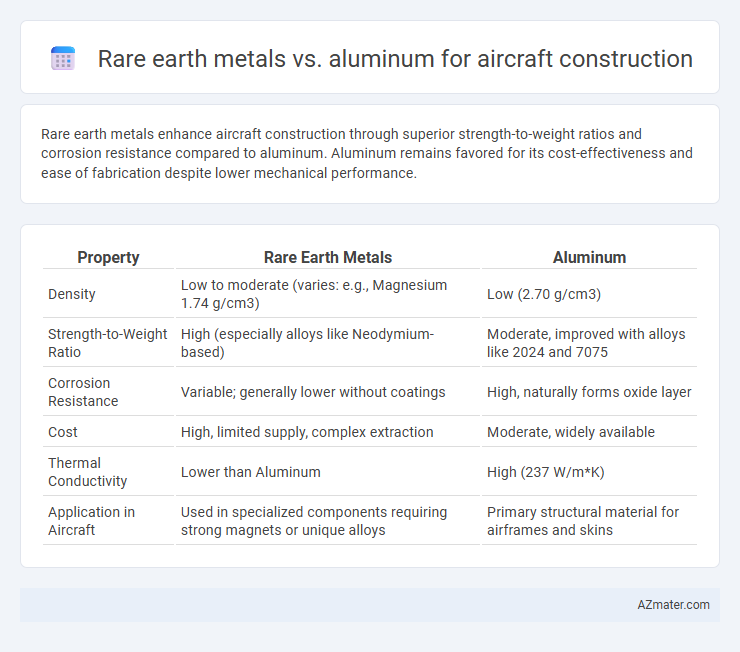 Rare earth metals vs. aluminum for aircraft construction

Rare earth metals enhance aircraft construction through superior strength-to-weight ratios and corrosion resistance compared to aluminum. Aluminum remains favored for its cost-effectiveness and ease of fabrication despite lower mechanical performance.

| Property | Rare Earth Metals | Aluminum |
|---|---|---|
| Density | Low to moderate (varies: e.g., Magnesium 1.74 g/cm3) | Low (2.70 g/cm3) |
| Strength-to-Weight Ratio | High (especially alloys like Neodymium-based) | Moderate, improved with alloys like 2024 and 7075 |
| Corrosion Resistance | Variable; generally lower without coatings | High, naturally forms oxide layer |
| Cost | High, limited supply, complex extraction | Moderate, widely available |
| Thermal Conductivity | Lower than Aluminum | High (237 W/m*K) |
| Application in Aircraft | Used in specialized components requiring strong magnets or unique alloys | Primary structural material for airframes and skins |

AZmater.com