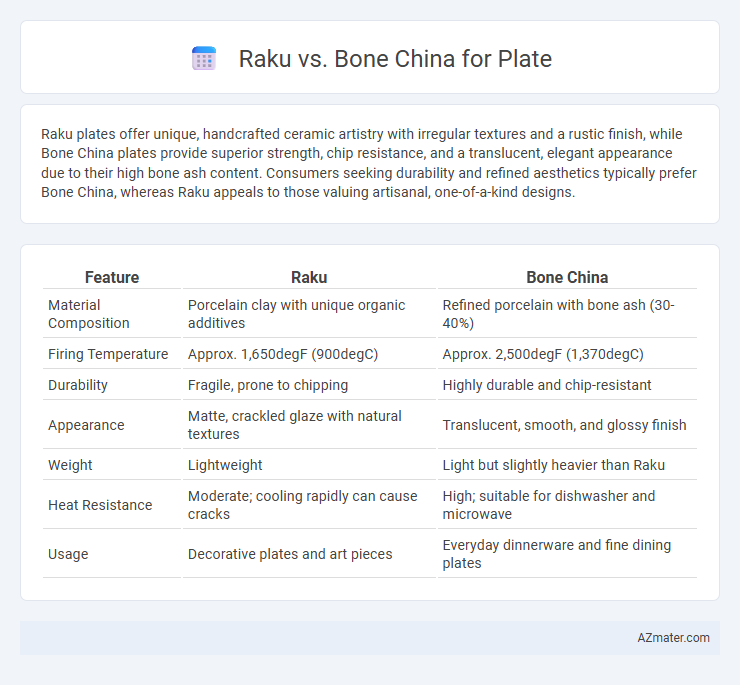 Raku vs. Bone China for Plate

Raku plates offer unique, handcrafted ceramic artistry with irregular textures and a rustic finish, while Bone China plates provide superior strength, chip resistance, and a translucent, elegant appearance due to their high bone ash content. Consumers seeking durability and refined aesthetics typically prefer Bone China, whereas Raku appeals to those valuing artisanal, one-of-a-kind designs.

| Feature | Raku | Bone China |
|---|---|---|
| Material Composition | Porcelain clay with unique organic additives | Refined porcelain with bone ash (30-40%) |
| Firing Temperature | Approx. 1,650degF (900degC) | Approx. 2,500degF (1,370degC) |
| Durability | Fragile, prone to chipping | Highly durable and chip-resistant |
| Appearance | Matte, crackled glaze with natural textures | Translucent, smooth, and glossy finish |
| Weight | Lightweight | Light but slightly heavier than Raku |
| Heat Resistance | Moderate; cooling rapidly can cause cracks | High; suitable for dishwasher and microwave |
| Usage | Decorative plates and art pieces | Everyday dinnerware and fine dining plates |

AZmater.com