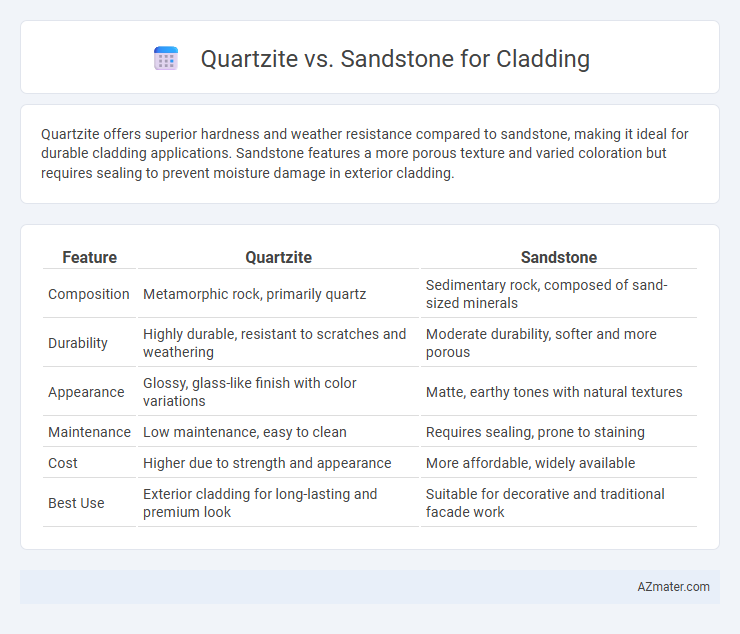 Quartzite vs. Sandstone for Cladding

Quartzite offers superior hardness and weather resistance compared to sandstone, making it ideal for durable cladding applications. Sandstone features a more porous texture and varied coloration but requires sealing to prevent moisture damage in exterior cladding.

| Feature | Quartzite | Sandstone |
|---|---|---|
| Composition | Metamorphic rock, primarily quartz | Sedimentary rock, composed of sand-sized minerals |
| Durability | Highly durable, resistant to scratches and weathering | Moderate durability, softer and more porous |
| Appearance | Glossy, glass-like finish with color variations | Matte, earthy tones with natural textures |
| Maintenance | Low maintenance, easy to clean | Requires sealing, prone to staining |
| Cost | Higher due to strength and appearance | More affordable, widely available |
| Best Use | Exterior cladding for long-lasting and premium look | Suitable for decorative and traditional facade work |

AZmater.com