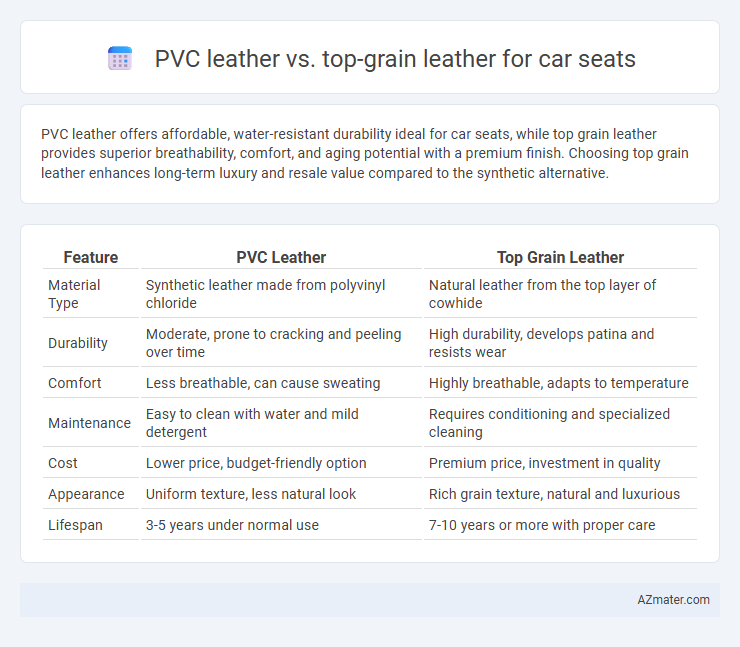 PVC leather vs. top-grain leather for car seats

PVC leather offers affordable, water-resistant durability ideal for car seats, while top grain leather provides superior breathability, comfort, and aging potential with a premium finish. Choosing top grain leather enhances long-term luxury and resale value compared to the synthetic alternative.

| Feature | PVC Leather | Top Grain Leather |
|---|---|---|
| Material Type | Synthetic leather made from polyvinyl chloride | Natural leather from the top layer of cowhide |
| Durability | Moderate, prone to cracking and peeling over time | High durability, develops patina and resists wear |
| Comfort | Less breathable, can cause sweating | Highly breathable, adapts to temperature |
| Maintenance | Easy to clean with water and mild detergent | Requires conditioning and specialized cleaning |
| Cost | Lower price, budget-friendly option | Premium price, investment in quality |
| Appearance | Uniform texture, less natural look | Rich grain texture, natural and luxurious |
| Lifespan | 3-5 years under normal use | 7-10 years or more with proper care |

AZmater.com