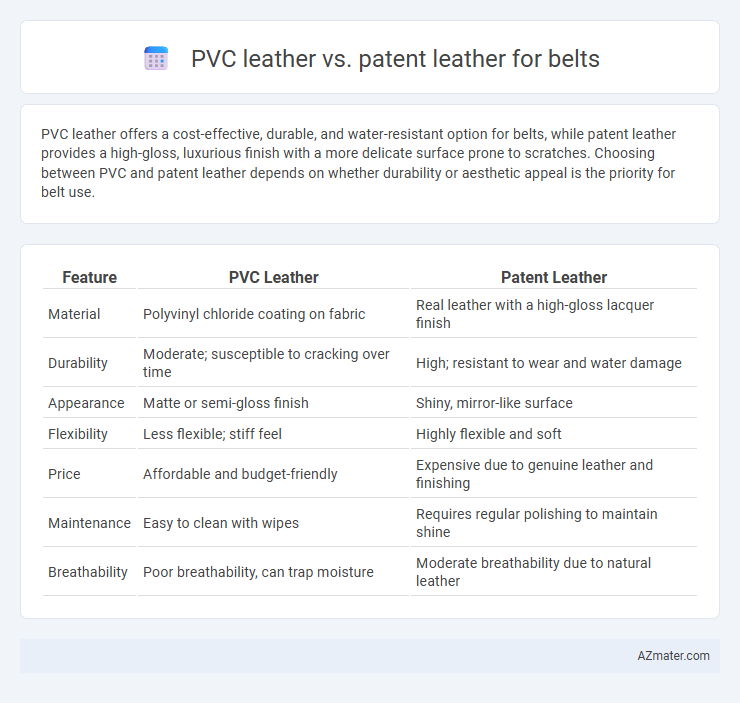 PVC leather vs. patent leather for belts

PVC leather offers a cost-effective, durable, and water-resistant option for belts, while patent leather provides a high-gloss, luxurious finish with a more delicate surface prone to scratches. Choosing between PVC and patent leather depends on whether durability or aesthetic appeal is the priority for belt use.

| Feature | PVC Leather | Patent Leather |
|---|---|---|
| Material | Polyvinyl chloride coating on fabric | Real leather with a high-gloss lacquer finish |
| Durability | Moderate; susceptible to cracking over time | High; resistant to wear and water damage |
| Appearance | Matte or semi-gloss finish | Shiny, mirror-like surface |
| Flexibility | Less flexible; stiff feel | Highly flexible and soft |
| Price | Affordable and budget-friendly | Expensive due to genuine leather and finishing |
| Maintenance | Easy to clean with wipes | Requires regular polishing to maintain shine |
| Breathability | Poor breathability, can trap moisture | Moderate breathability due to natural leather |

AZmater.com