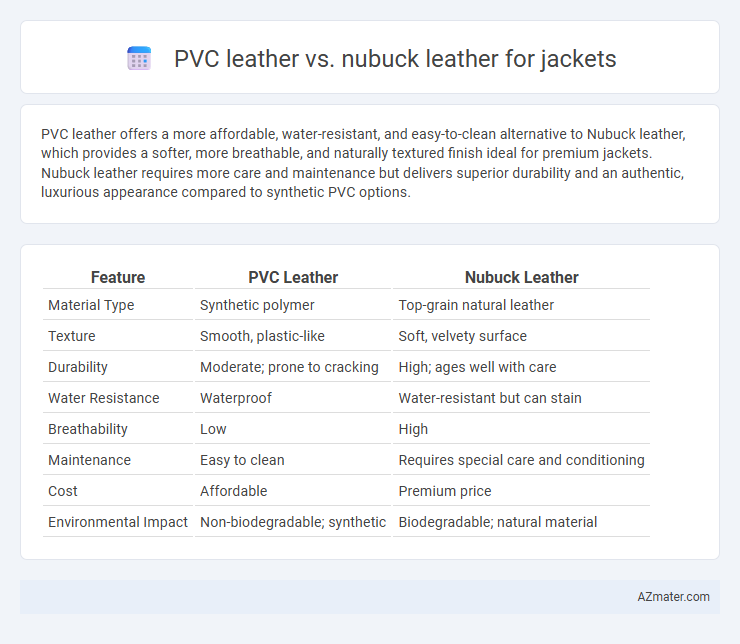 PVC leather vs. nubuck leather for jackets

PVC leather offers a more affordable, water-resistant, and easy-to-clean alternative to Nubuck leather, which provides a softer, more breathable, and naturally textured finish ideal for premium jackets. Nubuck leather requires more care and maintenance but delivers superior durability and an authentic, luxurious appearance compared to synthetic PVC options.

| Feature | PVC Leather | Nubuck Leather |
|---|---|---|
| Material Type | Synthetic polymer | Top-grain natural leather |
| Texture | Smooth, plastic-like | Soft, velvety surface |
| Durability | Moderate; prone to cracking | High; ages well with care |
| Water Resistance | Waterproof | Water-resistant but can stain |
| Breathability | Low | High |
| Maintenance | Easy to clean | Requires special care and conditioning |
| Cost | Affordable | Premium price |
| Environmental Impact | Non-biodegradable; synthetic | Biodegradable; natural material |

AZmater.com