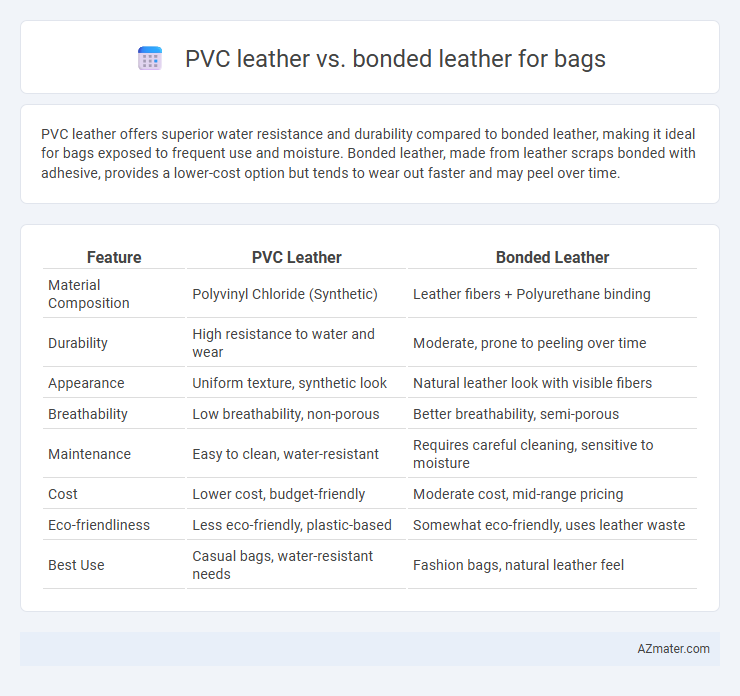 PVC leather vs. bonded leather for bags

PVC leather offers superior water resistance and durability compared to bonded leather, making it ideal for bags exposed to frequent use and moisture. Bonded leather, made from leather scraps bonded with adhesive, provides a lower-cost option but tends to wear out faster and may peel over time.

| Feature | PVC Leather | Bonded Leather |
|---|---|---|
| Material Composition | Polyvinyl Chloride (Synthetic) | Leather fibers + Polyurethane binding |
| Durability | High resistance to water and wear | Moderate, prone to peeling over time |
| Appearance | Uniform texture, synthetic look | Natural leather look with visible fibers |
| Breathability | Low breathability, non-porous | Better breathability, semi-porous |
| Maintenance | Easy to clean, water-resistant | Requires careful cleaning, sensitive to moisture |
| Cost | Lower cost, budget-friendly | Moderate cost, mid-range pricing |
| Eco-friendliness | Less eco-friendly, plastic-based | Somewhat eco-friendly, uses leather waste |
| Best Use | Casual bags, water-resistant needs | Fashion bags, natural leather feel |

AZmater.com