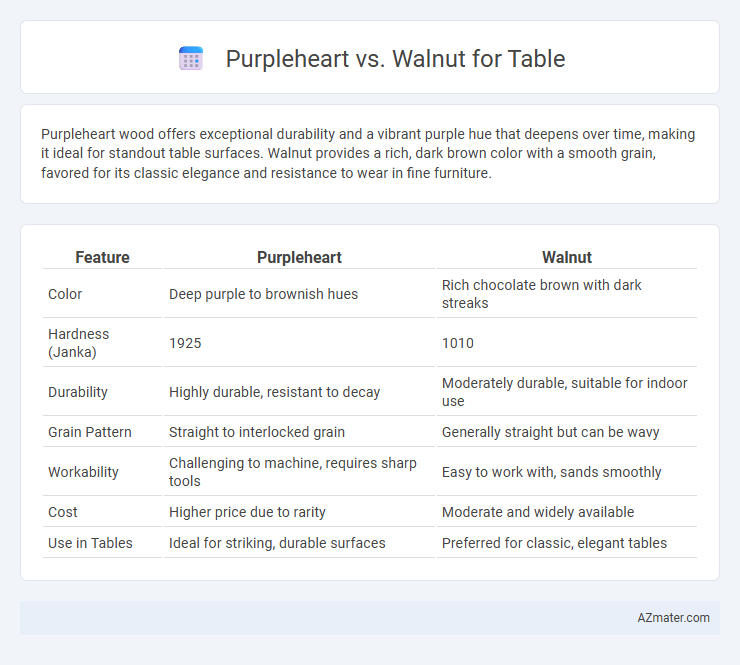 Purpleheart vs. Walnut for Table

Purpleheart wood offers exceptional durability and a vibrant purple hue that deepens over time, making it ideal for standout table surfaces. Walnut provides a rich, dark brown color with a smooth grain, favored for its classic elegance and resistance to wear in fine furniture.

| Feature | Purpleheart | Walnut |
|---|---|---|
| Color | Deep purple to brownish hues | Rich chocolate brown with dark streaks |
| Hardness (Janka) | 1925 | 1010 |
| Durability | Highly durable, resistant to decay | Moderately durable, suitable for indoor use |
| Grain Pattern | Straight to interlocked grain | Generally straight but can be wavy |
| Workability | Challenging to machine, requires sharp tools | Easy to work with, sands smoothly |
| Cost | Higher price due to rarity | Moderate and widely available |
| Use in Tables | Ideal for striking, durable surfaces | Preferred for classic, elegant tables |

AZmater.com