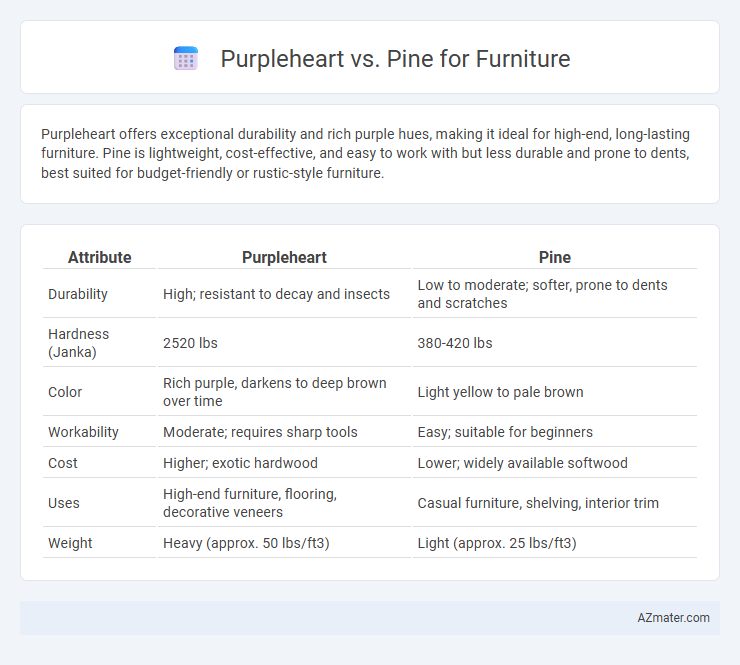 Purpleheart vs. Pine for Furniture

Purpleheart offers exceptional durability and rich purple hues, making it ideal for high-end, long-lasting furniture. Pine is lightweight, cost-effective, and easy to work with but less durable and prone to dents, best suited for budget-friendly or rustic-style furniture.

| Attribute | Purpleheart | Pine |
|---|---|---|
| Durability | High; resistant to decay and insects | Low to moderate; softer, prone to dents and scratches |
| Hardness (Janka) | 2520 lbs | 380-420 lbs |
| Color | Rich purple, darkens to deep brown over time | Light yellow to pale brown |
| Workability | Moderate; requires sharp tools | Easy; suitable for beginners |
| Cost | Higher; exotic hardwood | Lower; widely available softwood |
| Uses | High-end furniture, flooring, decorative veneers | Casual furniture, shelving, interior trim |
| Weight | Heavy (approx. 50 lbs/ft3) | Light (approx. 25 lbs/ft3) |

AZmater.com