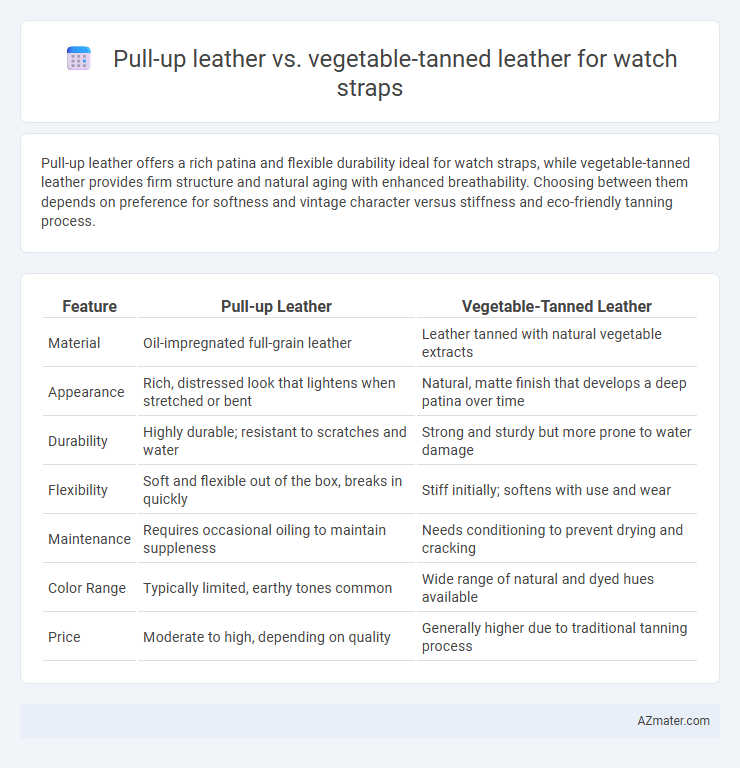 Pull-up leather vs. vegetable-tanned leather for watch straps

Pull-up leather offers a rich patina and flexible durability ideal for watch straps, while vegetable-tanned leather provides firm structure and natural aging with enhanced breathability. Choosing between them depends on preference for softness and vintage character versus stiffness and eco-friendly tanning process.

| Feature | Pull-up Leather | Vegetable-Tanned Leather |
|---|---|---|
| Material | Oil-impregnated full-grain leather | Leather tanned with natural vegetable extracts |
| Appearance | Rich, distressed look that lightens when stretched or bent | Natural, matte finish that develops a deep patina over time |
| Durability | Highly durable; resistant to scratches and water | Strong and sturdy but more prone to water damage |
| Flexibility | Soft and flexible out of the box, breaks in quickly | Stiff initially; softens with use and wear |
| Maintenance | Requires occasional oiling to maintain suppleness | Needs conditioning to prevent drying and cracking |
| Color Range | Typically limited, earthy tones common | Wide range of natural and dyed hues available |
| Price | Moderate to high, depending on quality | Generally higher due to traditional tanning process |

AZmater.com