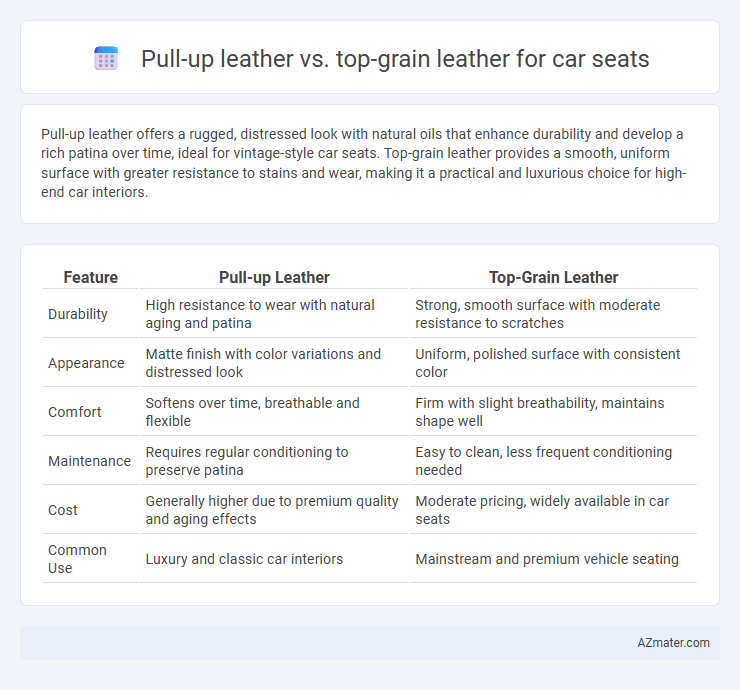 Pull-up leather vs. top-grain leather for car seats

Pull-up leather offers a rugged, distressed look with natural oils that enhance durability and develop a rich patina over time, ideal for vintage-style car seats. Top-grain leather provides a smooth, uniform surface with greater resistance to stains and wear, making it a practical and luxurious choice for high-end car interiors.

| Feature | Pull-up Leather | Top-Grain Leather |
|---|---|---|
| Durability | High resistance to wear with natural aging and patina | Strong, smooth surface with moderate resistance to scratches |
| Appearance | Matte finish with color variations and distressed look | Uniform, polished surface with consistent color |
| Comfort | Softens over time, breathable and flexible | Firm with slight breathability, maintains shape well |
| Maintenance | Requires regular conditioning to preserve patina | Easy to clean, less frequent conditioning needed |
| Cost | Generally higher due to premium quality and aging effects | Moderate pricing, widely available in car seats |
| Common Use | Luxury and classic car interiors | Mainstream and premium vehicle seating |

AZmater.com