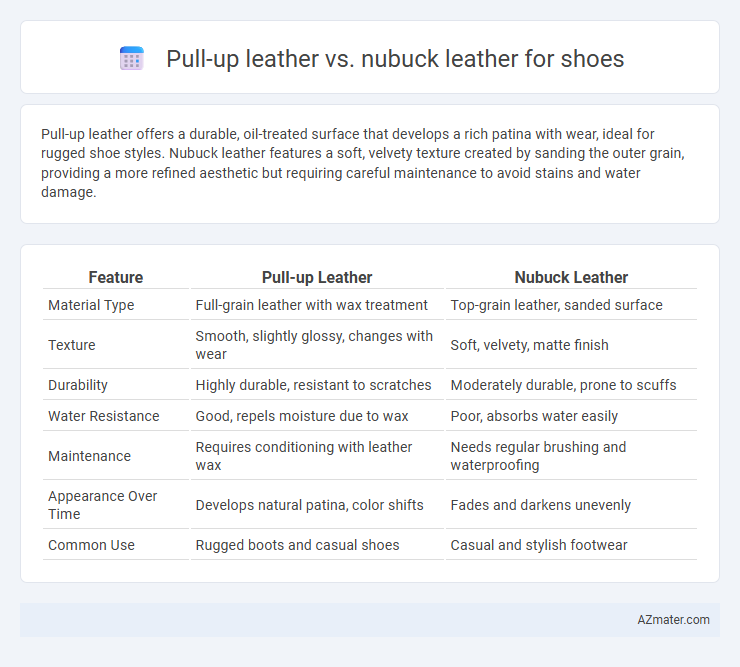 Pull-up leather vs. nubuck leather for shoes

Pull-up leather offers a durable, oil-treated surface that develops a rich patina with wear, ideal for rugged shoe styles. Nubuck leather features a soft, velvety texture created by sanding the outer grain, providing a more refined aesthetic but requiring careful maintenance to avoid stains and water damage.

| Feature | Pull-up Leather | Nubuck Leather |
|---|---|---|
| Material Type | Full-grain leather with wax treatment | Top-grain leather, sanded surface |
| Texture | Smooth, slightly glossy, changes with wear | Soft, velvety, matte finish |
| Durability | Highly durable, resistant to scratches | Moderately durable, prone to scuffs |
| Water Resistance | Good, repels moisture due to wax | Poor, absorbs water easily |
| Maintenance | Requires conditioning with leather wax | Needs regular brushing and waterproofing |
| Appearance Over Time | Develops natural patina, color shifts | Fades and darkens unevenly |
| Common Use | Rugged boots and casual shoes | Casual and stylish footwear |

AZmater.com