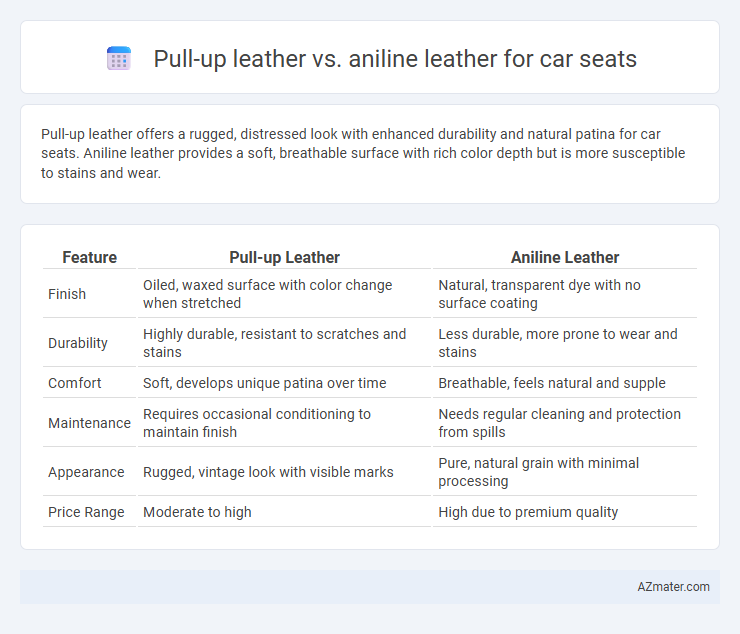 Pull-up leather vs. aniline leather for car seats

Pull-up leather offers a rugged, distressed look with enhanced durability and natural patina for car seats. Aniline leather provides a soft, breathable surface with rich color depth but is more susceptible to stains and wear.

| Feature | Pull-up Leather | Aniline Leather |
|---|---|---|
| Finish | Oiled, waxed surface with color change when stretched | Natural, transparent dye with no surface coating |
| Durability | Highly durable, resistant to scratches and stains | Less durable, more prone to wear and stains |
| Comfort | Soft, develops unique patina over time | Breathable, feels natural and supple |
| Maintenance | Requires occasional conditioning to maintain finish | Needs regular cleaning and protection from spills |
| Appearance | Rugged, vintage look with visible marks | Pure, natural grain with minimal processing |
| Price Range | Moderate to high | High due to premium quality |

AZmater.com