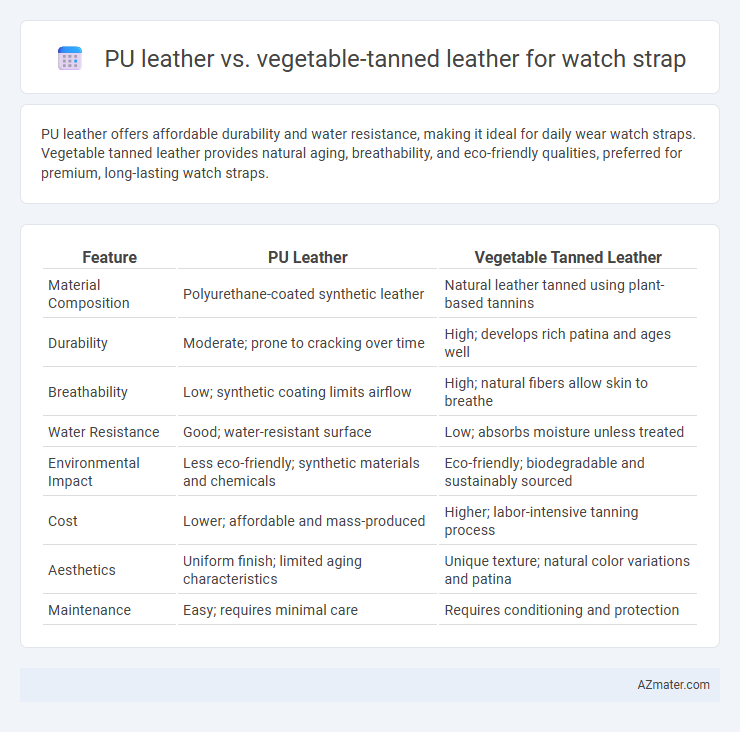 PU leather vs. vegetable-tanned leather for watch strap

PU leather offers affordable durability and water resistance, making it ideal for daily wear watch straps. Vegetable tanned leather provides natural aging, breathability, and eco-friendly qualities, preferred for premium, long-lasting watch straps.

| Feature | PU Leather | Vegetable Tanned Leather |
|---|---|---|
| Material Composition | Polyurethane-coated synthetic leather | Natural leather tanned using plant-based tannins |
| Durability | Moderate; prone to cracking over time | High; develops rich patina and ages well |
| Breathability | Low; synthetic coating limits airflow | High; natural fibers allow skin to breathe |
| Water Resistance | Good; water-resistant surface | Low; absorbs moisture unless treated |
| Environmental Impact | Less eco-friendly; synthetic materials and chemicals | Eco-friendly; biodegradable and sustainably sourced |
| Cost | Lower; affordable and mass-produced | Higher; labor-intensive tanning process |
| Aesthetics | Uniform finish; limited aging characteristics | Unique texture; natural color variations and patina |
| Maintenance | Easy; requires minimal care | Requires conditioning and protection |

AZmater.com