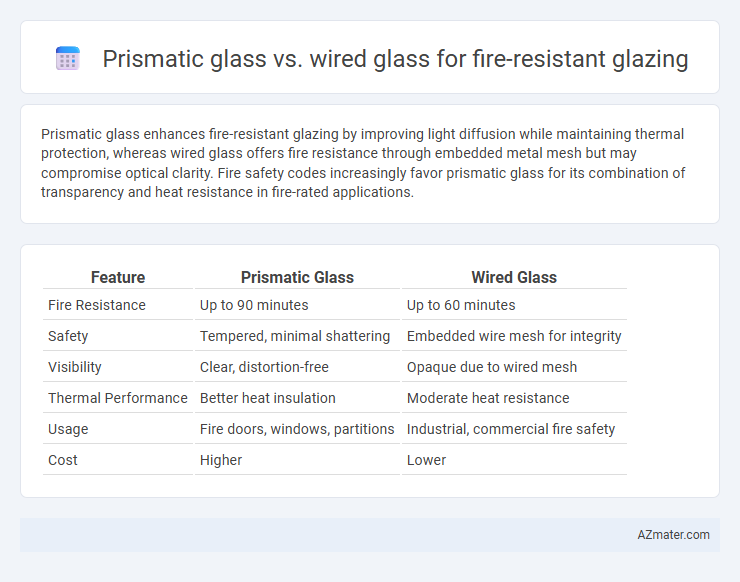 Prismatic glass vs. wired glass for fire-resistant glazing

Prismatic glass enhances fire-resistant glazing by improving light diffusion while maintaining thermal protection, whereas wired glass offers fire resistance through embedded metal mesh but may compromise optical clarity. Fire safety codes increasingly favor prismatic glass for its combination of transparency and heat resistance in fire-rated applications.

| Feature | Prismatic Glass | Wired Glass |
|---|---|---|
| Fire Resistance | Up to 90 minutes | Up to 60 minutes |
| Safety | Tempered, minimal shattering | Embedded wire mesh for integrity |
| Visibility | Clear, distortion-free | Opaque due to wired mesh |
| Thermal Performance | Better heat insulation | Moderate heat resistance |
| Usage | Fire doors, windows, partitions | Industrial, commercial fire safety |
| Cost | Higher | Lower |

AZmater.com