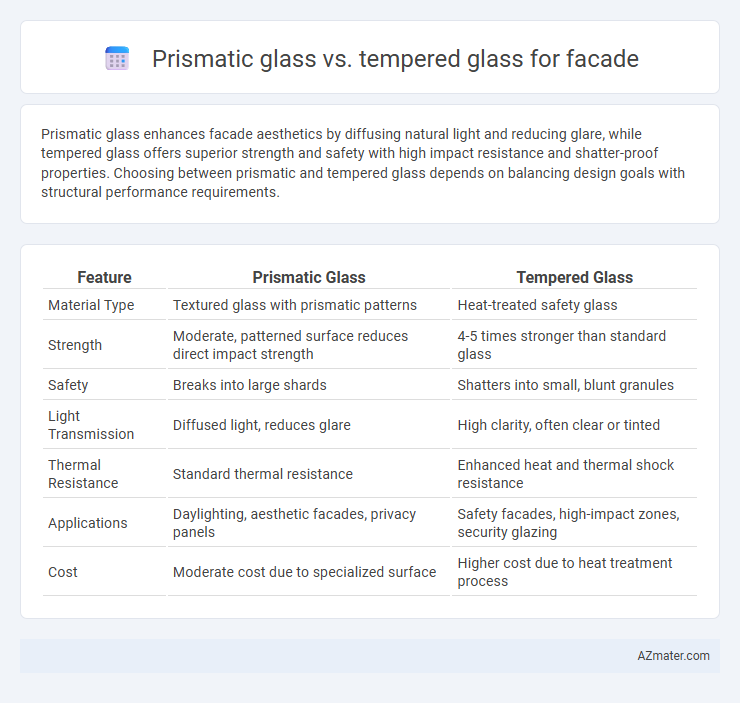 Prismatic glass vs. tempered glass for facade

Prismatic glass enhances facade aesthetics by diffusing natural light and reducing glare, while tempered glass offers superior strength and safety with high impact resistance and shatter-proof properties. Choosing between prismatic and tempered glass depends on balancing design goals with structural performance requirements.

| Feature | Prismatic Glass | Tempered Glass |
|---|---|---|
| Material Type | Textured glass with prismatic patterns | Heat-treated safety glass |
| Strength | Moderate, patterned surface reduces direct impact strength | 4-5 times stronger than standard glass |
| Safety | Breaks into large shards | Shatters into small, blunt granules |
| Light Transmission | Diffused light, reduces glare | High clarity, often clear or tinted |
| Thermal Resistance | Standard thermal resistance | Enhanced heat and thermal shock resistance |
| Applications | Daylighting, aesthetic facades, privacy panels | Safety facades, high-impact zones, security glazing |
| Cost | Moderate cost due to specialized surface | Higher cost due to heat treatment process |

AZmater.com