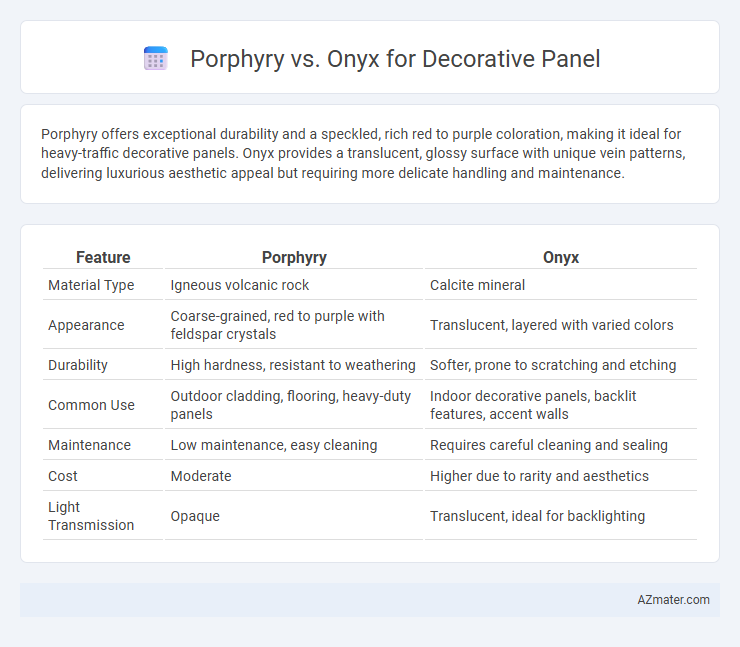 Porphyry vs. Onyx for Decorative Panel

Porphyry offers exceptional durability and a speckled, rich red to purple coloration, making it ideal for heavy-traffic decorative panels. Onyx provides a translucent, glossy surface with unique vein patterns, delivering luxurious aesthetic appeal but requiring more delicate handling and maintenance.

| Feature | Porphyry | Onyx |
|---|---|---|
| Material Type | Igneous volcanic rock | Calcite mineral |
| Appearance | Coarse-grained, red to purple with feldspar crystals | Translucent, layered with varied colors |
| Durability | High hardness, resistant to weathering | Softer, prone to scratching and etching |
| Common Use | Outdoor cladding, flooring, heavy-duty panels | Indoor decorative panels, backlit features, accent walls |
| Maintenance | Low maintenance, easy cleaning | Requires careful cleaning and sealing |
| Cost | Moderate | Higher due to rarity and aesthetics |
| Light Transmission | Opaque | Translucent, ideal for backlighting |

AZmater.com