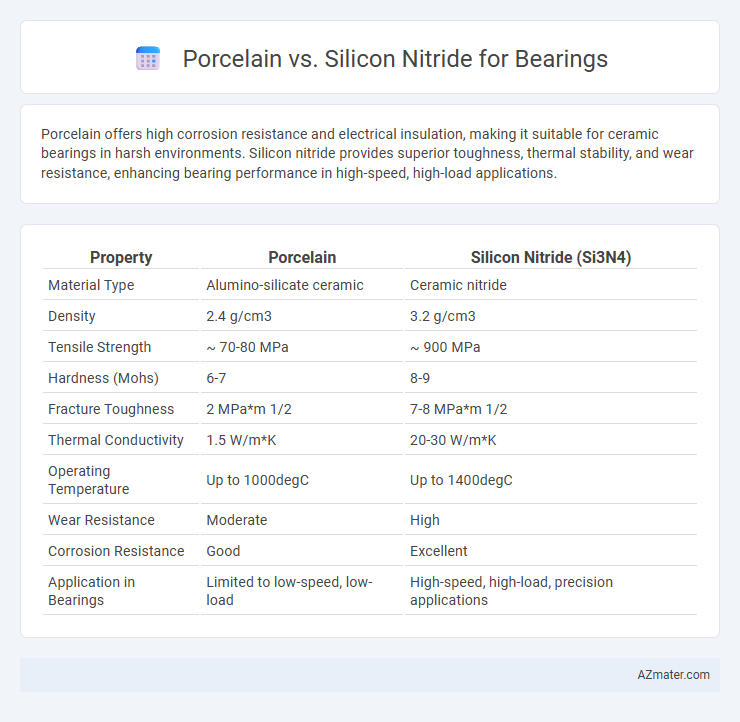 Porcelain vs. Silicon Nitride for Bearings

Porcelain offers high corrosion resistance and electrical insulation, making it suitable for ceramic bearings in harsh environments. Silicon nitride provides superior toughness, thermal stability, and wear resistance, enhancing bearing performance in high-speed, high-load applications.

| Property | Porcelain | Silicon Nitride (Si3N4) |
|---|---|---|
| Material Type | Alumino-silicate ceramic | Ceramic nitride |
| Density | 2.4 g/cm3 | 3.2 g/cm3 |
| Tensile Strength | ~ 70-80 MPa | ~ 900 MPa |
| Hardness (Mohs) | 6-7 | 8-9 |
| Fracture Toughness | 2 MPa*m 1/2 | 7-8 MPa*m 1/2 |
| Thermal Conductivity | 1.5 W/m*K | 20-30 W/m*K |
| Operating Temperature | Up to 1000degC | Up to 1400degC |
| Wear Resistance | Moderate | High |
| Corrosion Resistance | Good | Excellent |
| Application in Bearings | Limited to low-speed, low-load | High-speed, high-load, precision applications |

AZmater.com