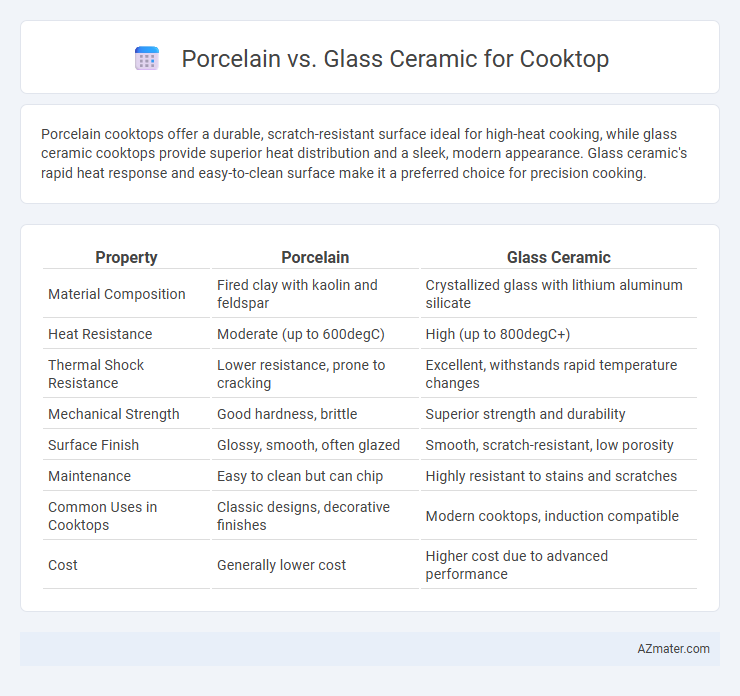 Porcelain vs. Glass Ceramic for Cooktop

Porcelain cooktops offer a durable, scratch-resistant surface ideal for high-heat cooking, while glass ceramic cooktops provide superior heat distribution and a sleek, modern appearance. Glass ceramic's rapid heat response and easy-to-clean surface make it a preferred choice for precision cooking.

| Property | Porcelain | Glass Ceramic |
|---|---|---|
| Material Composition | Fired clay with kaolin and feldspar | Crystallized glass with lithium aluminum silicate |
| Heat Resistance | Moderate (up to 600degC) | High (up to 800degC+) |
| Thermal Shock Resistance | Lower resistance, prone to cracking | Excellent, withstands rapid temperature changes |
| Mechanical Strength | Good hardness, brittle | Superior strength and durability |
| Surface Finish | Glossy, smooth, often glazed | Smooth, scratch-resistant, low porosity |
| Maintenance | Easy to clean but can chip | Highly resistant to stains and scratches |
| Common Uses in Cooktops | Classic designs, decorative finishes | Modern cooktops, induction compatible |
| Cost | Generally lower cost | Higher cost due to advanced performance |

AZmater.com