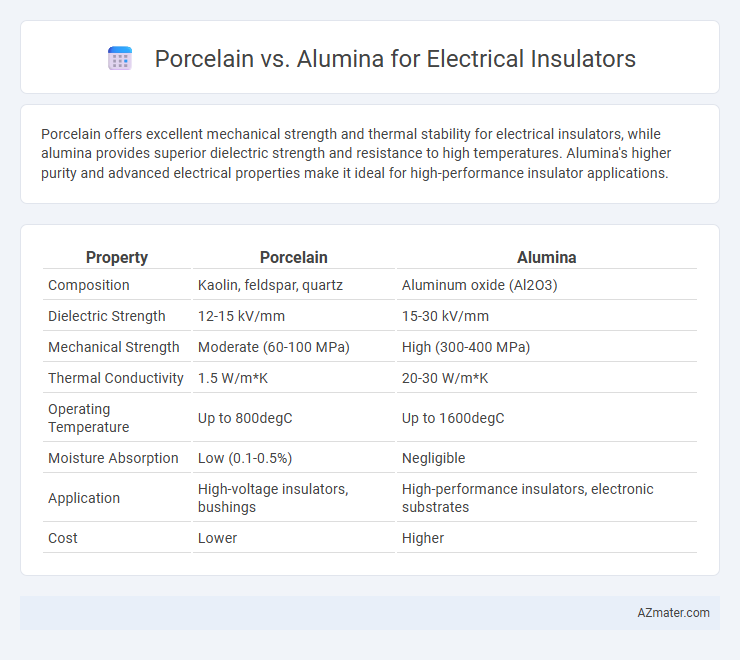 Porcelain vs. Alumina for Electrical Insulators

Porcelain offers excellent mechanical strength and thermal stability for electrical insulators, while alumina provides superior dielectric strength and resistance to high temperatures. Alumina's higher purity and advanced electrical properties make it ideal for high-performance insulator applications.

| Property | Porcelain | Alumina |
|---|---|---|
| Composition | Kaolin, feldspar, quartz | Aluminum oxide (Al2O3) |
| Dielectric Strength | 12-15 kV/mm | 15-30 kV/mm |
| Mechanical Strength | Moderate (60-100 MPa) | High (300-400 MPa) |
| Thermal Conductivity | 1.5 W/m*K | 20-30 W/m*K |
| Operating Temperature | Up to 800degC | Up to 1600degC |
| Moisture Absorption | Low (0.1-0.5%) | Negligible |
| Application | High-voltage insulators, bushings | High-performance insulators, electronic substrates |
| Cost | Lower | Higher |

AZmater.com