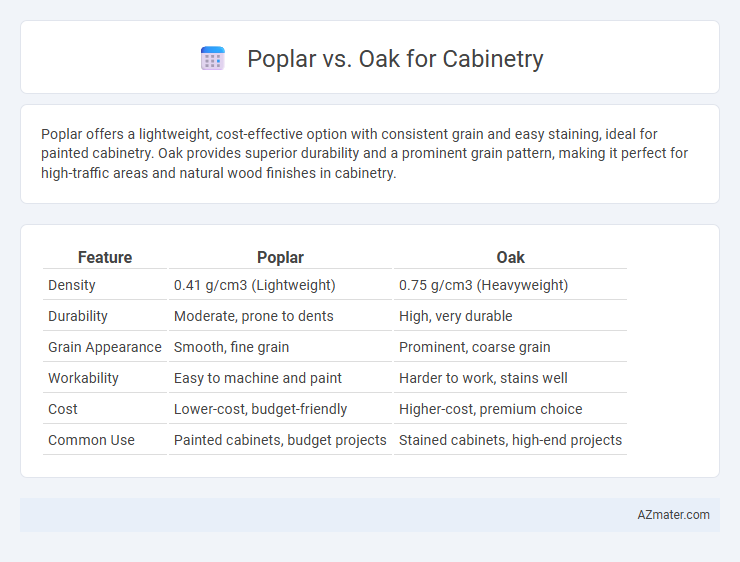 Poplar vs. Oak for Cabinetry

Poplar offers a lightweight, cost-effective option with consistent grain and easy staining, ideal for painted cabinetry. Oak provides superior durability and a prominent grain pattern, making it perfect for high-traffic areas and natural wood finishes in cabinetry.

| Feature | Poplar | Oak |
|---|---|---|
| Density | 0.41 g/cm3 (Lightweight) | 0.75 g/cm3 (Heavyweight) |
| Durability | Moderate, prone to dents | High, very durable |
| Grain Appearance | Smooth, fine grain | Prominent, coarse grain |
| Workability | Easy to machine and paint | Harder to work, stains well |
| Cost | Lower-cost, budget-friendly | Higher-cost, premium choice |
| Common Use | Painted cabinets, budget projects | Stained cabinets, high-end projects |

AZmater.com