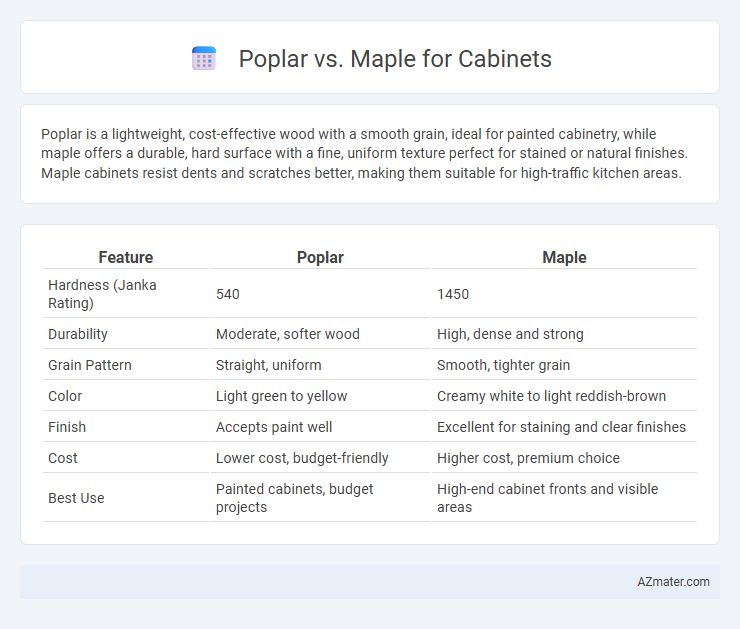 Poplar vs. Maple for Cabinets

Poplar is a lightweight, cost-effective wood with a smooth grain, ideal for painted cabinetry, while maple offers a durable, hard surface with a fine, uniform texture perfect for stained or natural finishes. Maple cabinets resist dents and scratches better, making them suitable for high-traffic kitchen areas.

| Feature | Poplar | Maple |
|---|---|---|
| Hardness (Janka Rating) | 540 | 1450 |
| Durability | Moderate, softer wood | High, dense and strong |
| Grain Pattern | Straight, uniform | Smooth, tighter grain |
| Color | Light green to yellow | Creamy white to light reddish-brown |
| Finish | Accepts paint well | Excellent for staining and clear finishes |
| Cost | Lower cost, budget-friendly | Higher cost, premium choice |
| Best Use | Painted cabinets, budget projects | High-end cabinet fronts and visible areas |

AZmater.com