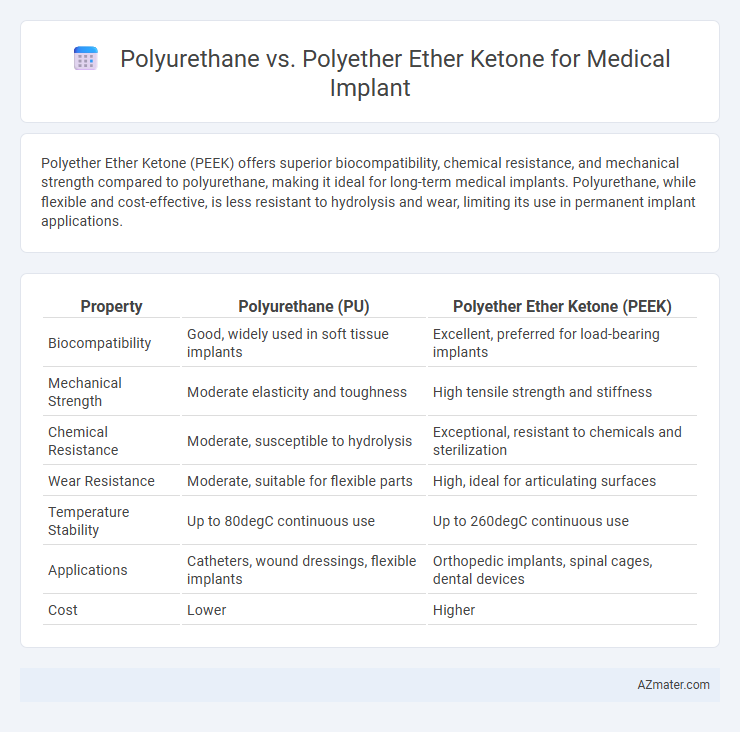 Polyurethane vs. Polyether Ether Ketone for Medical Implant

Polyether Ether Ketone (PEEK) offers superior biocompatibility, chemical resistance, and mechanical strength compared to polyurethane, making it ideal for long-term medical implants. Polyurethane, while flexible and cost-effective, is less resistant to hydrolysis and wear, limiting its use in permanent implant applications.

| Property | Polyurethane (PU) | Polyether Ether Ketone (PEEK) |
|---|---|---|
| Biocompatibility | Good, widely used in soft tissue implants | Excellent, preferred for load-bearing implants |
| Mechanical Strength | Moderate elasticity and toughness | High tensile strength and stiffness |
| Chemical Resistance | Moderate, susceptible to hydrolysis | Exceptional, resistant to chemicals and sterilization |
| Wear Resistance | Moderate, suitable for flexible parts | High, ideal for articulating surfaces |
| Temperature Stability | Up to 80degC continuous use | Up to 260degC continuous use |
| Applications | Catheters, wound dressings, flexible implants | Orthopedic implants, spinal cages, dental devices |
| Cost | Lower | Higher |

AZmater.com