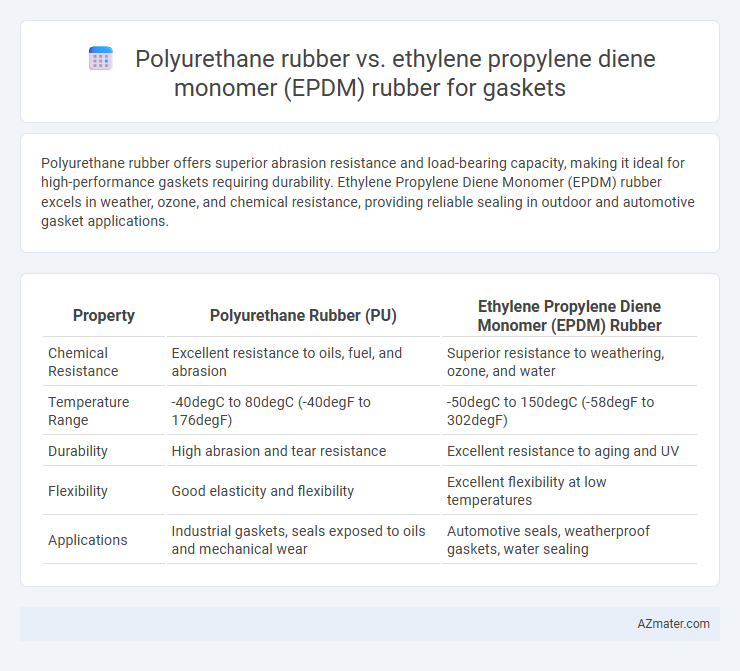 Polyurethane rubber vs. ethylene propylene diene monomer (EPDM) rubber for gaskets

Polyurethane rubber offers superior abrasion resistance and load-bearing capacity, making it ideal for high-performance gaskets requiring durability. Ethylene Propylene Diene Monomer (EPDM) rubber excels in weather, ozone, and chemical resistance, providing reliable sealing in outdoor and automotive gasket applications.

| Property | Polyurethane Rubber (PU) | Ethylene Propylene Diene Monomer (EPDM) Rubber |
|---|---|---|
| Chemical Resistance | Excellent resistance to oils, fuel, and abrasion | Superior resistance to weathering, ozone, and water |
| Temperature Range | -40degC to 80degC (-40degF to 176degF) | -50degC to 150degC (-58degF to 302degF) |
| Durability | High abrasion and tear resistance | Excellent resistance to aging and UV |
| Flexibility | Good elasticity and flexibility | Excellent flexibility at low temperatures |
| Applications | Industrial gaskets, seals exposed to oils and mechanical wear | Automotive seals, weatherproof gaskets, water sealing |

AZmater.com