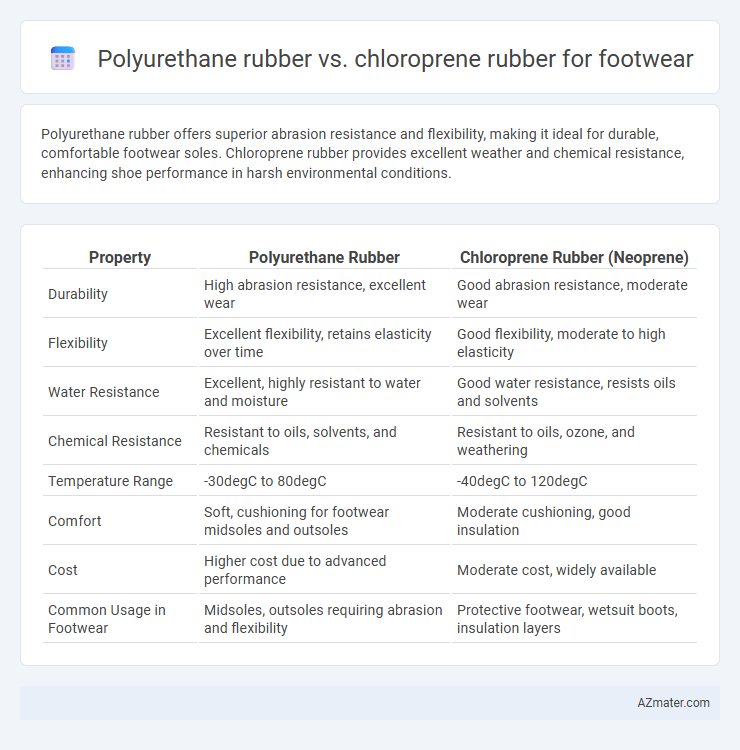 Polyurethane rubber vs. chloroprene rubber for footwear

Polyurethane rubber offers superior abrasion resistance and flexibility, making it ideal for durable, comfortable footwear soles. Chloroprene rubber provides excellent weather and chemical resistance, enhancing shoe performance in harsh environmental conditions.

| Property | Polyurethane Rubber | Chloroprene Rubber (Neoprene) |
|---|---|---|
| Durability | High abrasion resistance, excellent wear | Good abrasion resistance, moderate wear |
| Flexibility | Excellent flexibility, retains elasticity over time | Good flexibility, moderate to high elasticity |
| Water Resistance | Excellent, highly resistant to water and moisture | Good water resistance, resists oils and solvents |
| Chemical Resistance | Resistant to oils, solvents, and chemicals | Resistant to oils, ozone, and weathering |
| Temperature Range | -30degC to 80degC | -40degC to 120degC |
| Comfort | Soft, cushioning for footwear midsoles and outsoles | Moderate cushioning, good insulation |
| Cost | Higher cost due to advanced performance | Moderate cost, widely available |
| Common Usage in Footwear | Midsoles, outsoles requiring abrasion and flexibility | Protective footwear, wetsuit boots, insulation layers |

AZmater.com