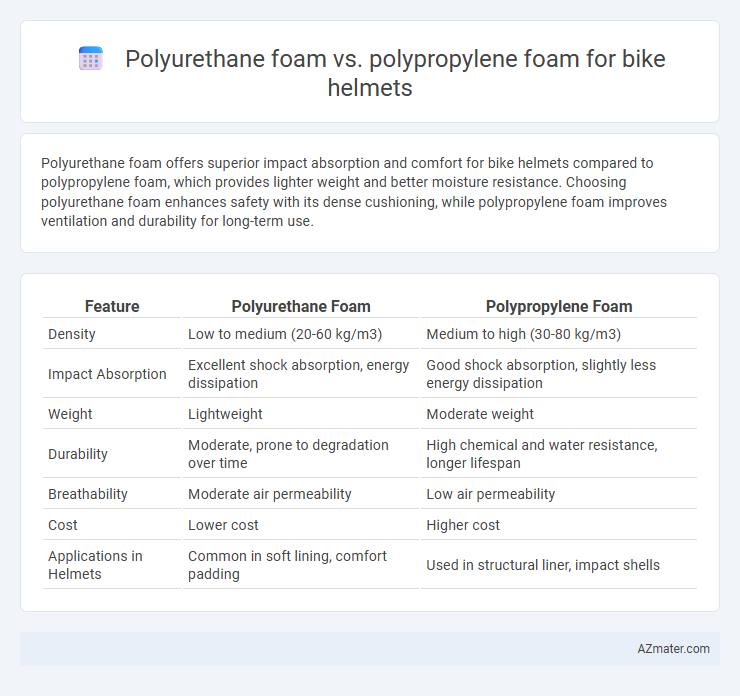 Polyurethane foam vs. polypropylene foam for bike helmets

Polyurethane foam offers superior impact absorption and comfort for bike helmets compared to polypropylene foam, which provides lighter weight and better moisture resistance. Choosing polyurethane foam enhances safety with its dense cushioning, while polypropylene foam improves ventilation and durability for long-term use.

| Feature | Polyurethane Foam | Polypropylene Foam |
|---|---|---|
| Density | Low to medium (20-60 kg/m3) | Medium to high (30-80 kg/m3) |
| Impact Absorption | Excellent shock absorption, energy dissipation | Good shock absorption, slightly less energy dissipation |
| Weight | Lightweight | Moderate weight |
| Durability | Moderate, prone to degradation over time | High chemical and water resistance, longer lifespan |
| Breathability | Moderate air permeability | Low air permeability |
| Cost | Lower cost | Higher cost |
| Applications in Helmets | Common in soft lining, comfort padding | Used in structural liner, impact shells |

AZmater.com