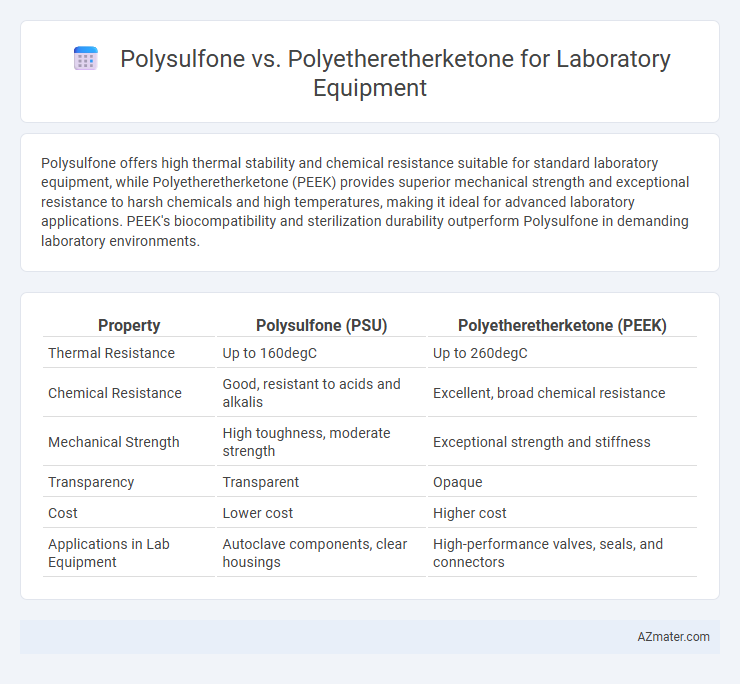 Polysulfone vs. Polyetheretherketone for Laboratory Equipment

Polysulfone offers high thermal stability and chemical resistance suitable for standard laboratory equipment, while Polyetheretherketone (PEEK) provides superior mechanical strength and exceptional resistance to harsh chemicals and high temperatures, making it ideal for advanced laboratory applications. PEEK's biocompatibility and sterilization durability outperform Polysulfone in demanding laboratory environments.

| Property | Polysulfone (PSU) | Polyetheretherketone (PEEK) |
|---|---|---|
| Thermal Resistance | Up to 160degC | Up to 260degC |
| Chemical Resistance | Good, resistant to acids and alkalis | Excellent, broad chemical resistance |
| Mechanical Strength | High toughness, moderate strength | Exceptional strength and stiffness |
| Transparency | Transparent | Opaque |
| Cost | Lower cost | Higher cost |
| Applications in Lab Equipment | Autoclave components, clear housings | High-performance valves, seals, and connectors |

AZmater.com