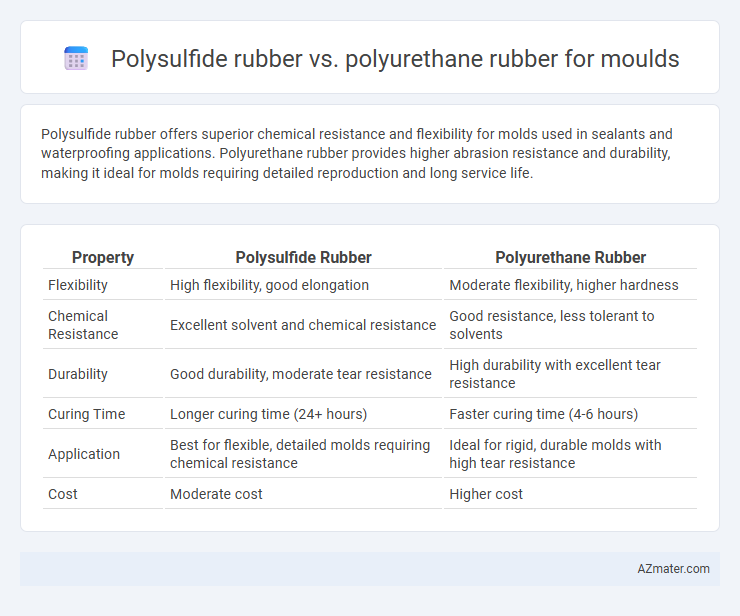 Polysulfide rubber vs. polyurethane rubber for moulds

Polysulfide rubber offers superior chemical resistance and flexibility for molds used in sealants and waterproofing applications. Polyurethane rubber provides higher abrasion resistance and durability, making it ideal for molds requiring detailed reproduction and long service life.

| Property | Polysulfide Rubber | Polyurethane Rubber |
|---|---|---|
| Flexibility | High flexibility, good elongation | Moderate flexibility, higher hardness |
| Chemical Resistance | Excellent solvent and chemical resistance | Good resistance, less tolerant to solvents |
| Durability | Good durability, moderate tear resistance | High durability with excellent tear resistance |
| Curing Time | Longer curing time (24+ hours) | Faster curing time (4-6 hours) |
| Application | Best for flexible, detailed molds requiring chemical resistance | Ideal for rigid, durable molds with high tear resistance |
| Cost | Moderate cost | Higher cost |

AZmater.com