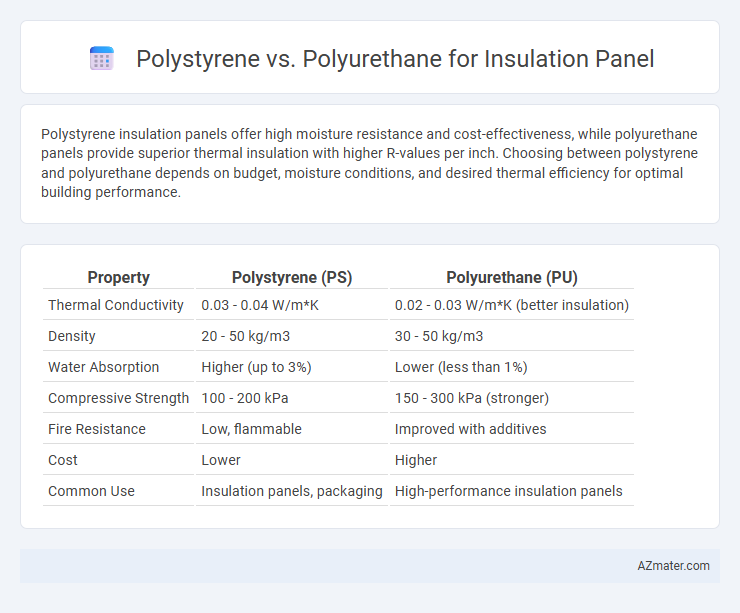 Polystyrene vs. Polyurethane for Insulation Panel

Polystyrene insulation panels offer high moisture resistance and cost-effectiveness, while polyurethane panels provide superior thermal insulation with higher R-values per inch. Choosing between polystyrene and polyurethane depends on budget, moisture conditions, and desired thermal efficiency for optimal building performance.

| Property | Polystyrene (PS) | Polyurethane (PU) |
|---|---|---|
| Thermal Conductivity | 0.03 - 0.04 W/m*K | 0.02 - 0.03 W/m*K (better insulation) |
| Density | 20 - 50 kg/m3 | 30 - 50 kg/m3 |
| Water Absorption | Higher (up to 3%) | Lower (less than 1%) |
| Compressive Strength | 100 - 200 kPa | 150 - 300 kPa (stronger) |
| Fire Resistance | Low, flammable | Improved with additives |
| Cost | Lower | Higher |
| Common Use | Insulation panels, packaging | High-performance insulation panels |

AZmater.com